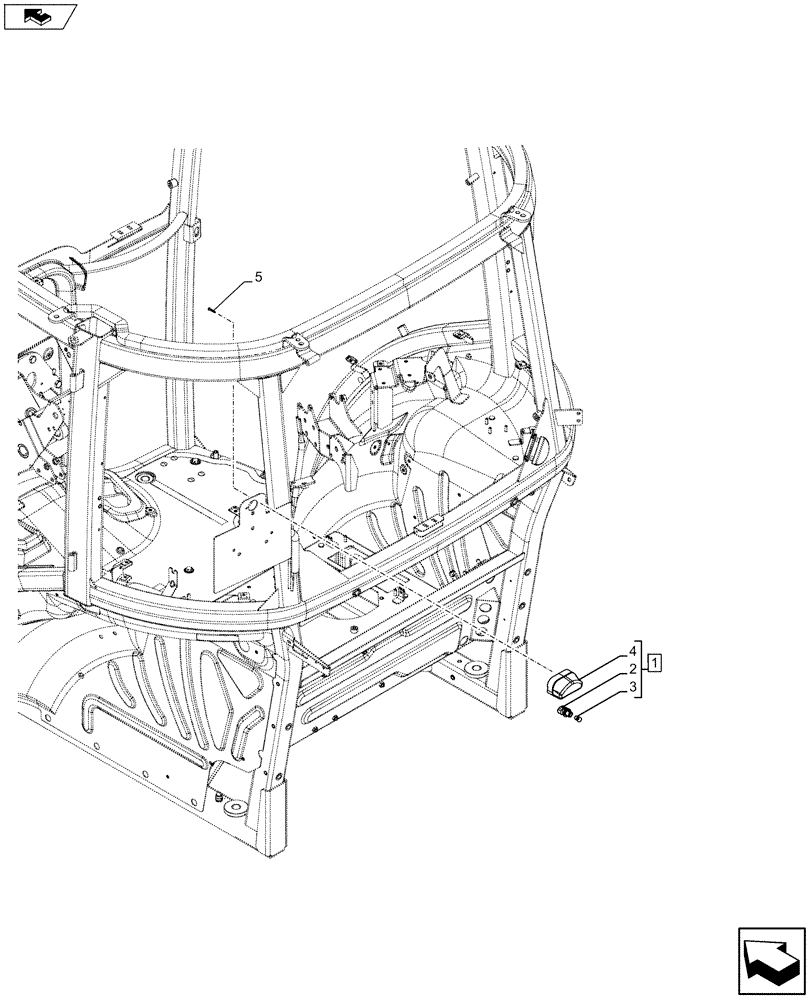 5
4
2
3
1