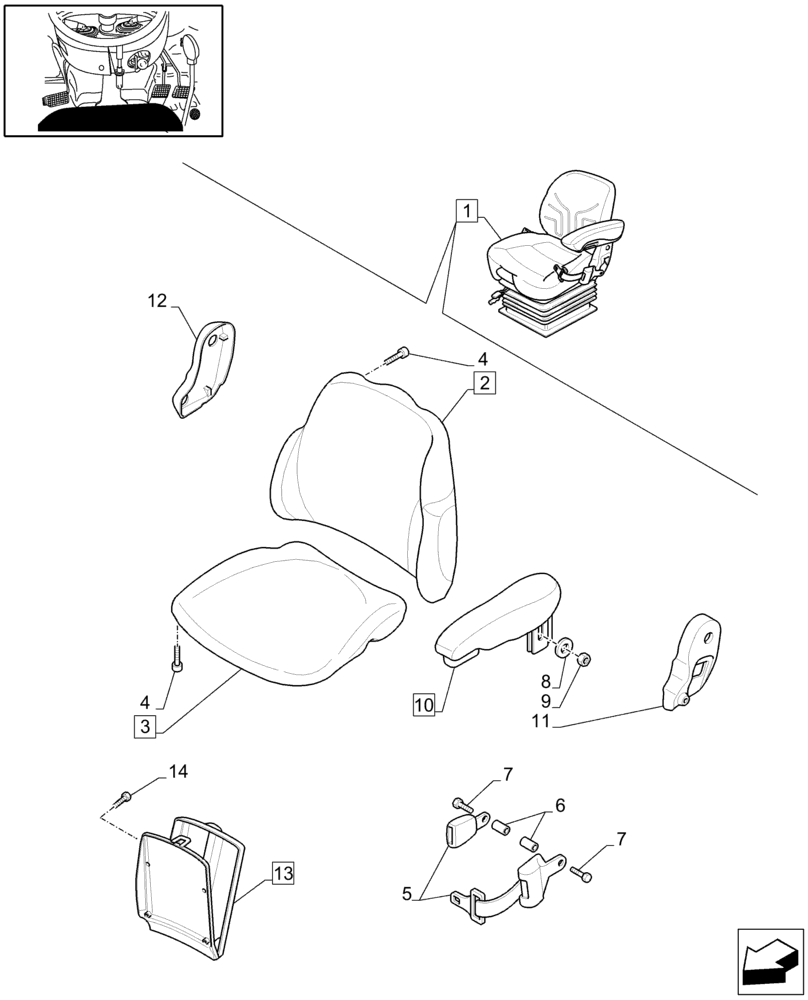 1
12
4
2
4
3
10
8
9
11
14
13
7
6
7
5