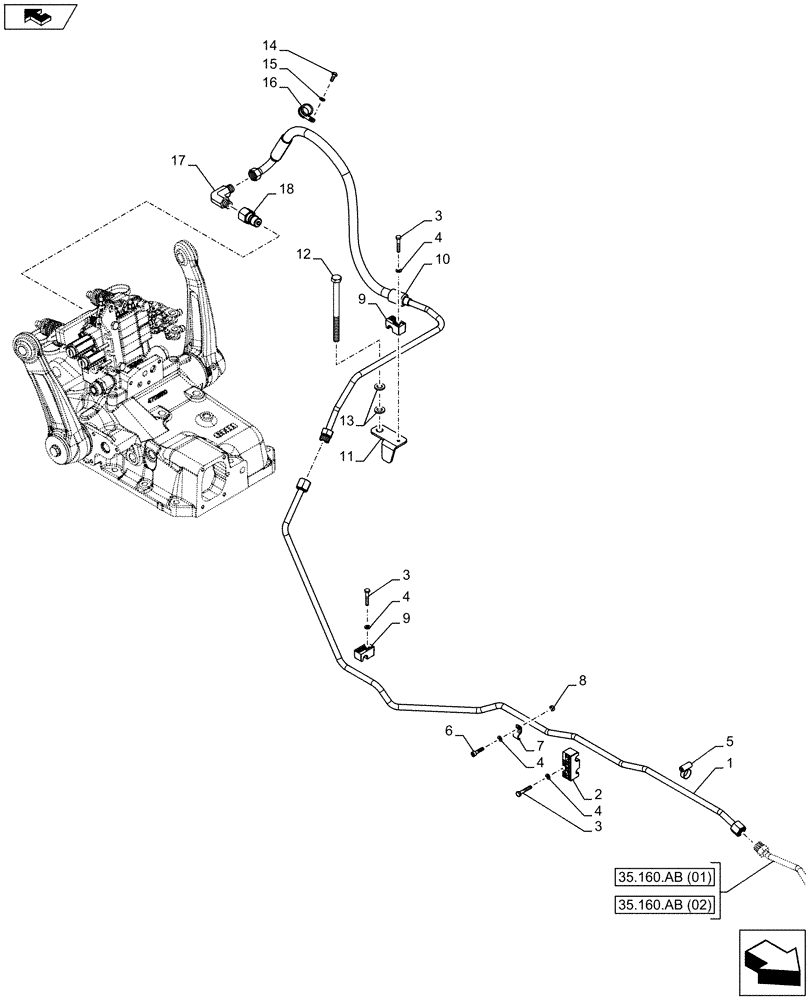 14
15
16
17
18
3
4
10
12
9
13
11
3
4
9
8
6
7
4
5
1
2
4
3
35.160.AB (01)
35.160.AB (02)