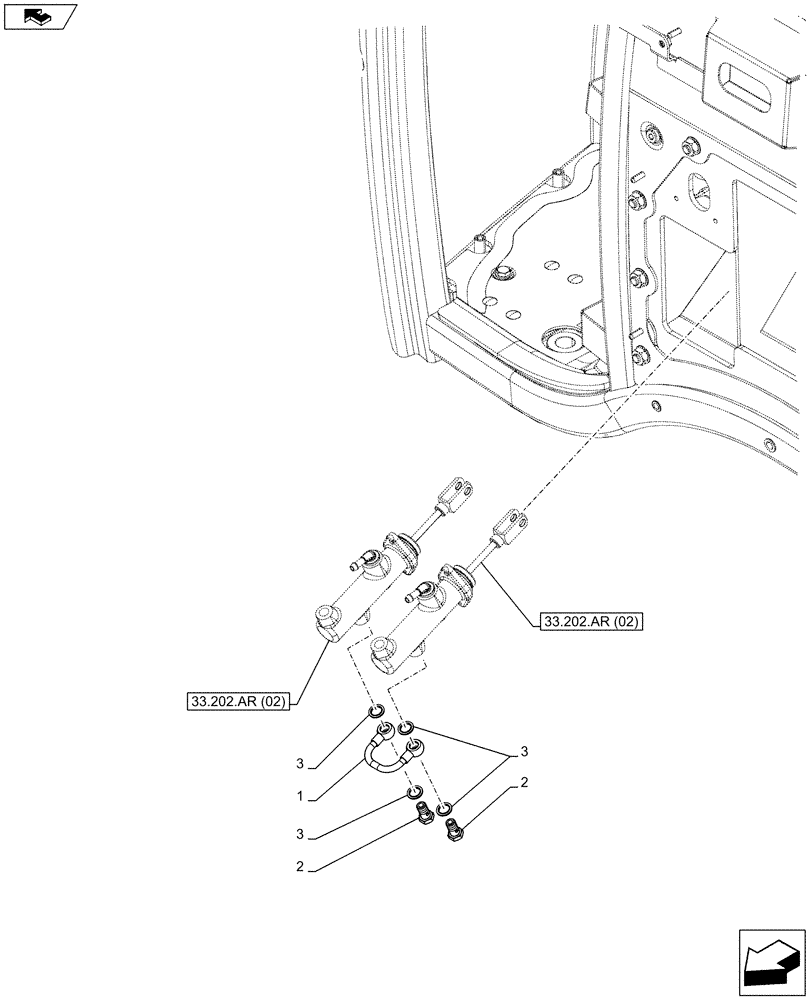 33.202.AR (02)

33.202.AR (02)

3

1

3

2

3

2