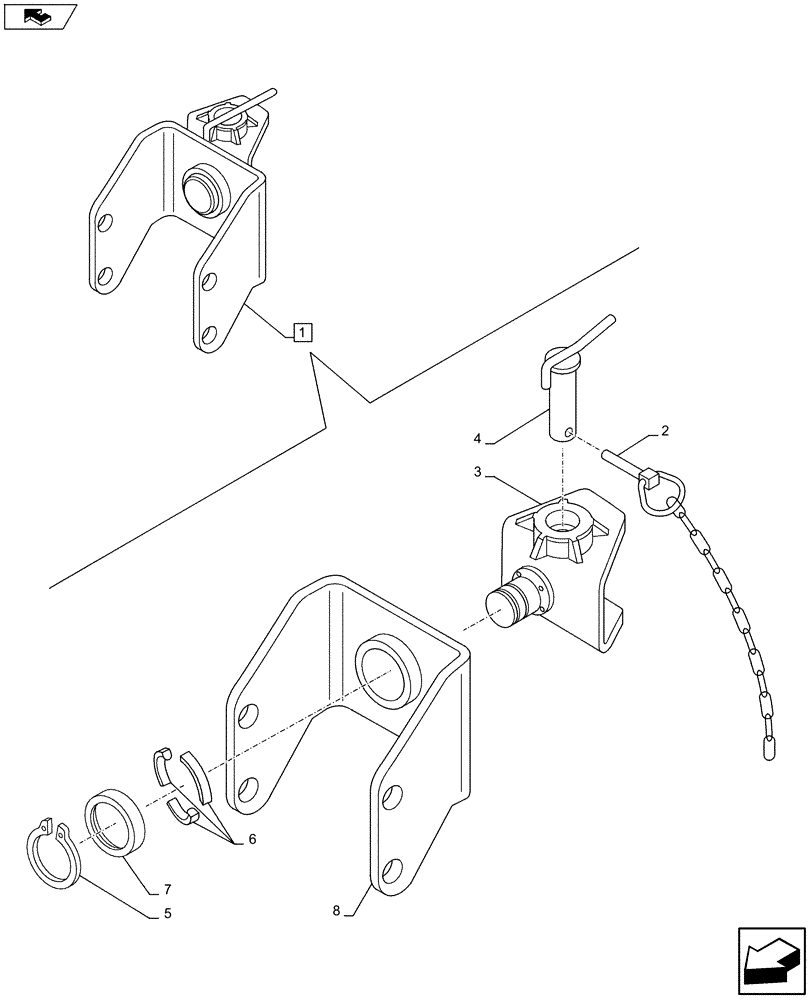 1
4
2
3
6
7
5
8