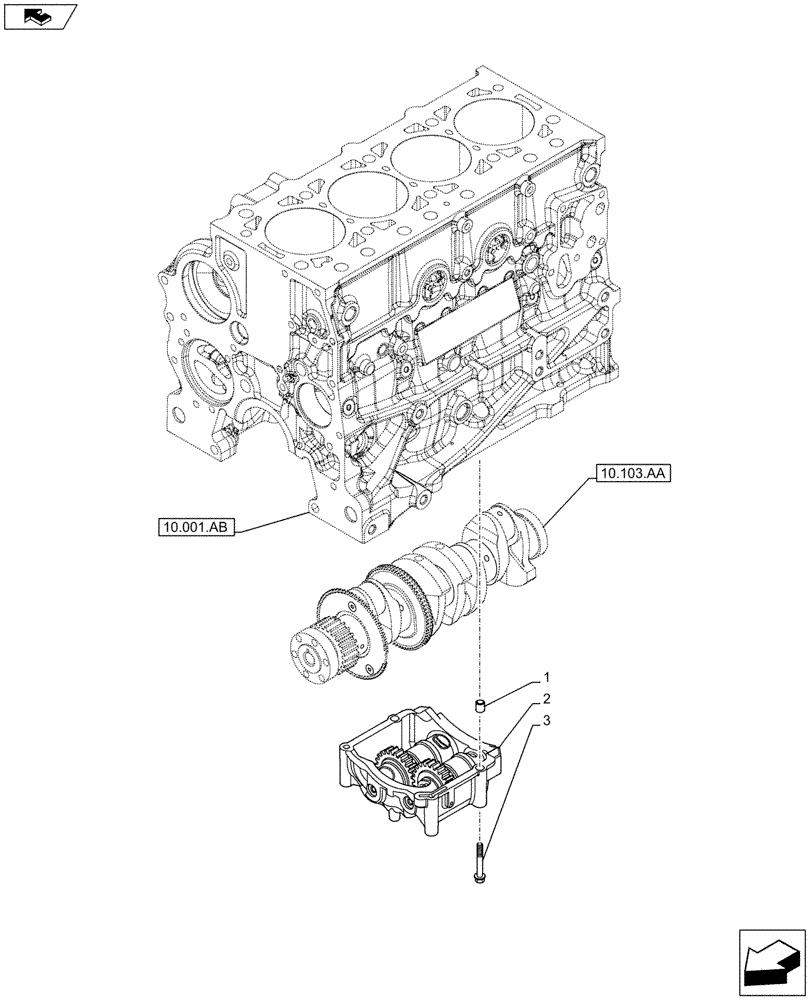 10.103.AA

10.001.AB

1
2
3