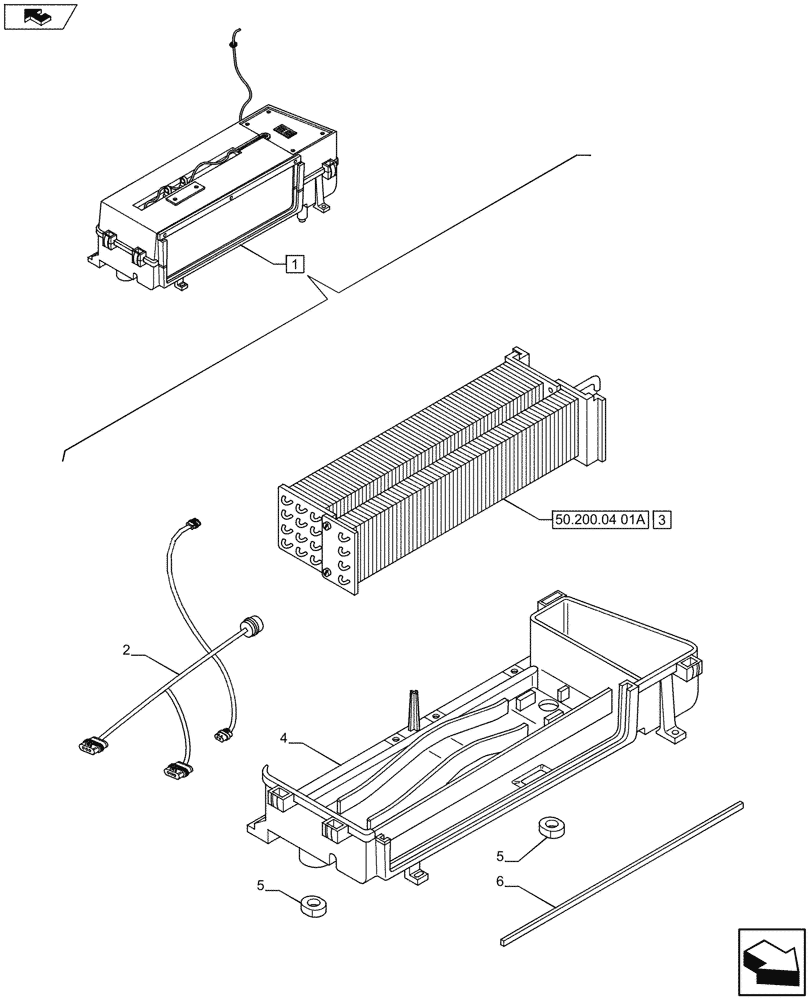 1

50.200.04 01A 3

2

4

5

5

6