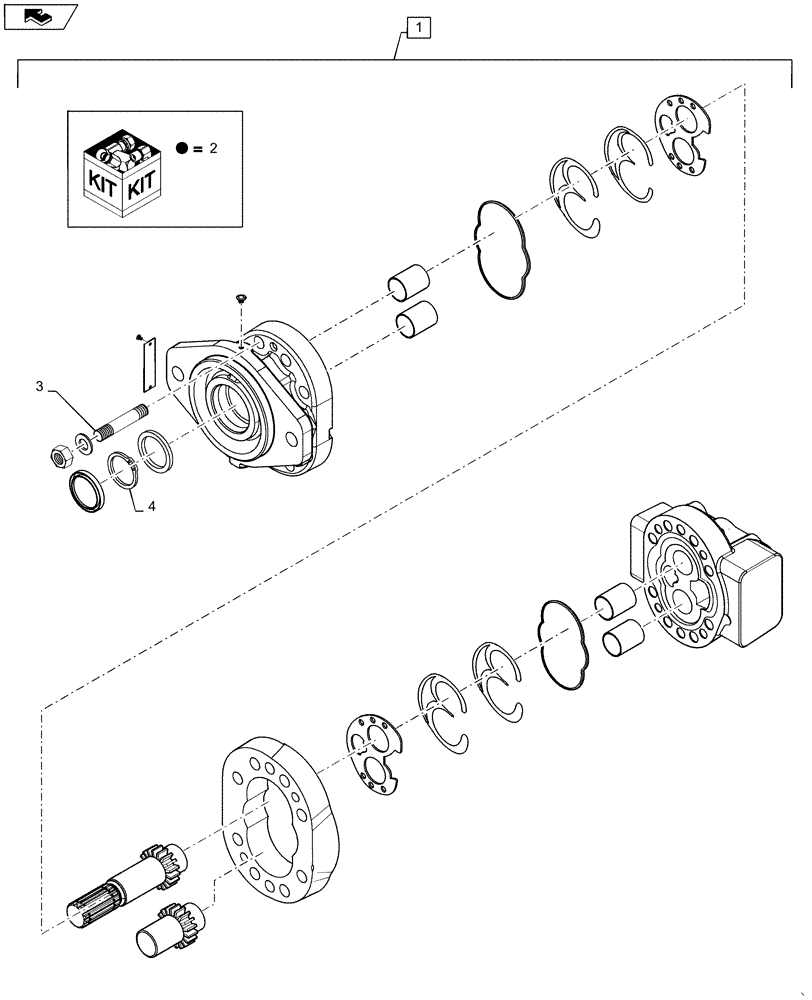 1

KIT KIT

● = 2

3

4