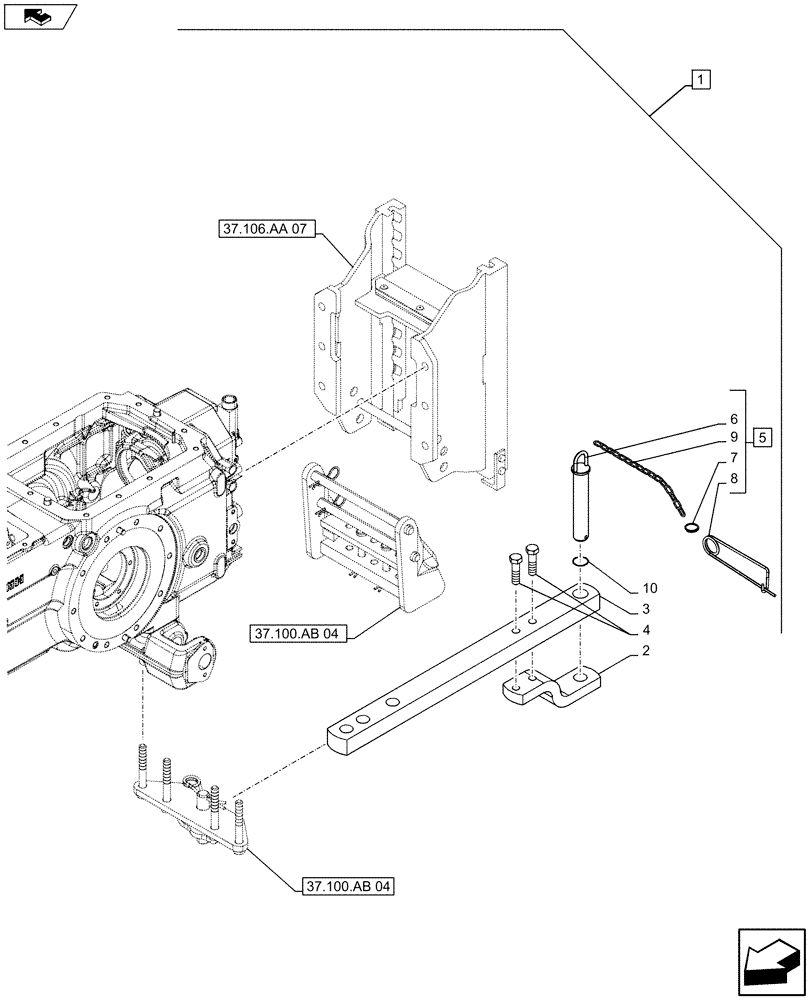 1

37.106.AA 07

6
9
7
8

5

10
3
4
2

37.100.AB 04

37.100.AB 04