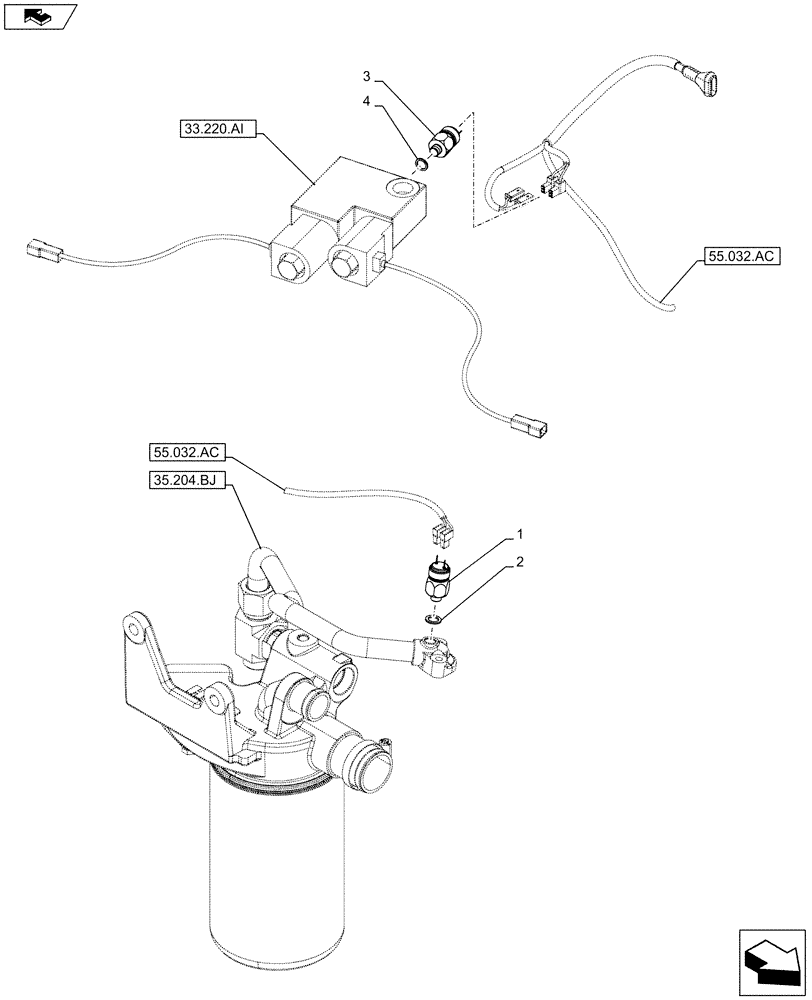 3
4
33.220.AI
55.032.AC
55.032.AC
35.204.BJ
1
2