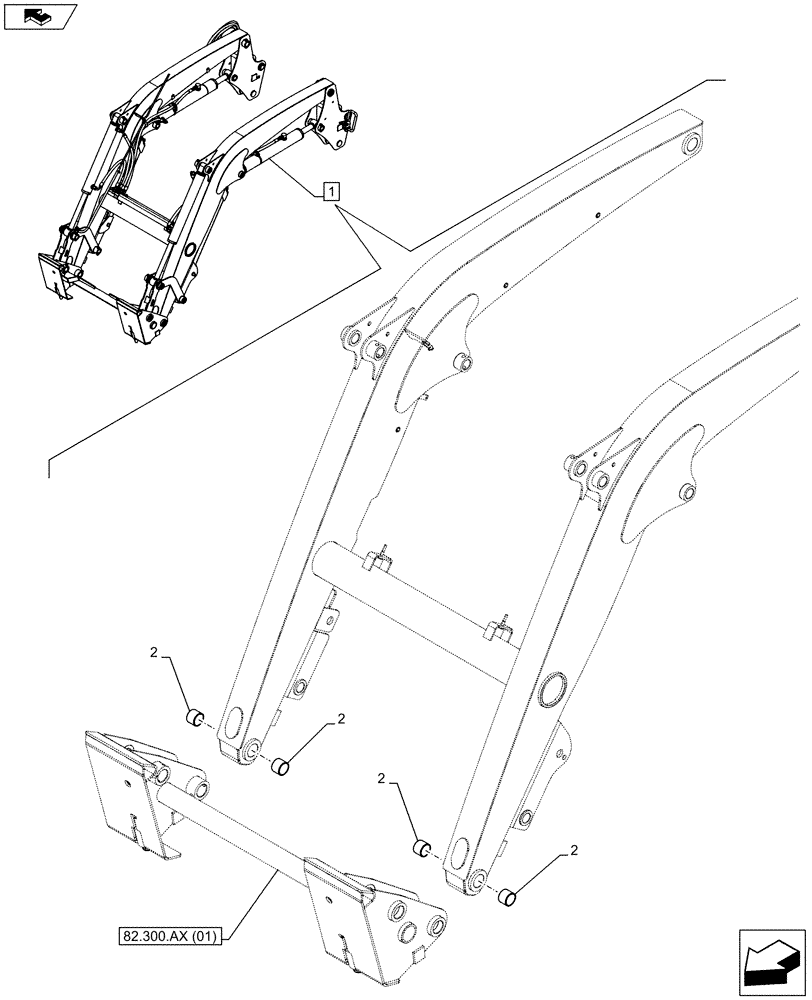 1

2

2

2

2

82.300.AX (01)