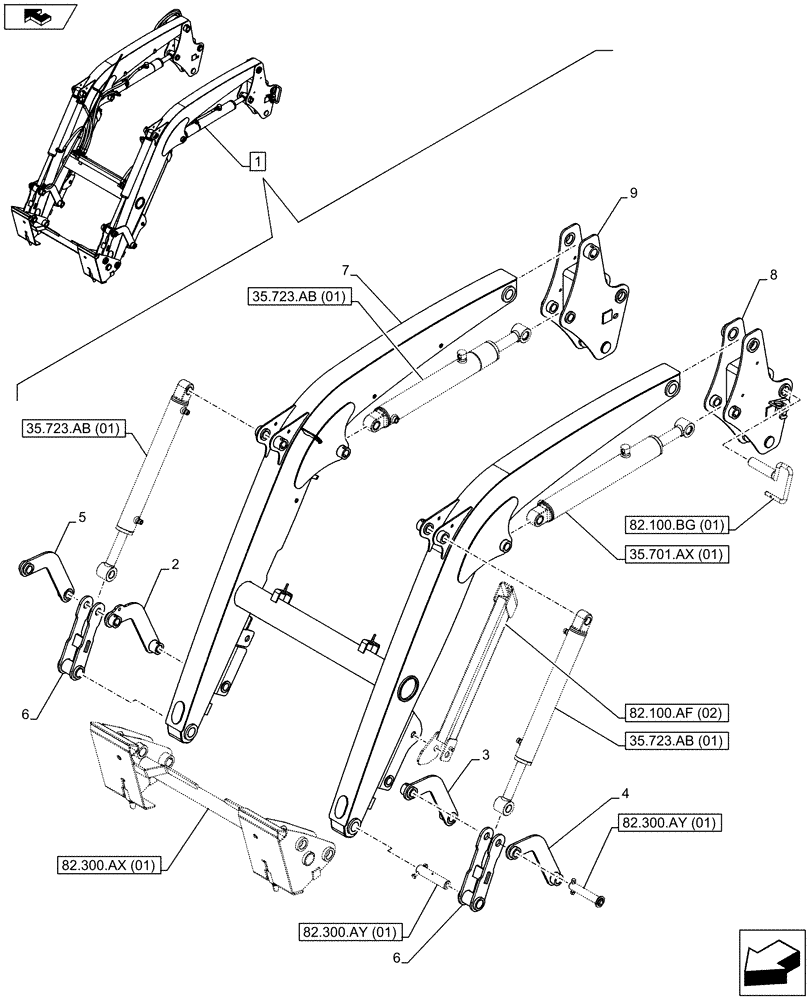 1
9
7
35.723.AB (01)
8
35.723.AB (01)
5
2
82.100.BG (01)
35.701.AX (01)
6
82.100.AF (02)
35.723.AB (01)
3
4
82.300.AY (01)
82.300.AX (01)
82.300.AY (01)
6