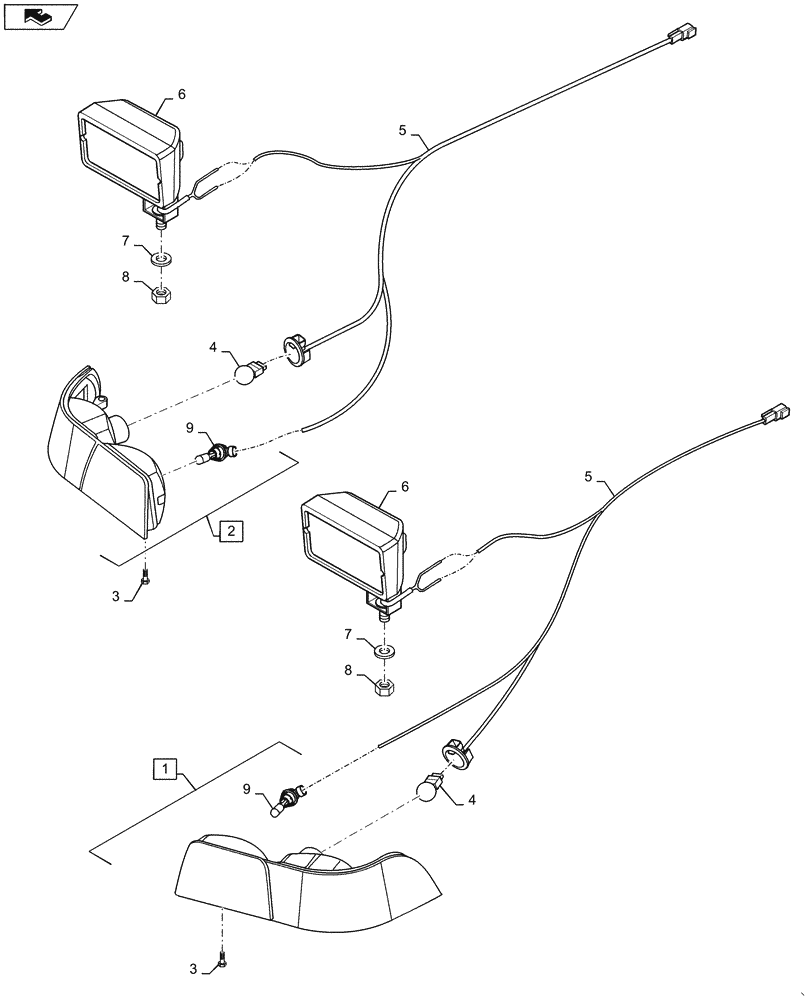 6
5
7
8
4
9
2
3
6
5
7
8
1
9
4
3