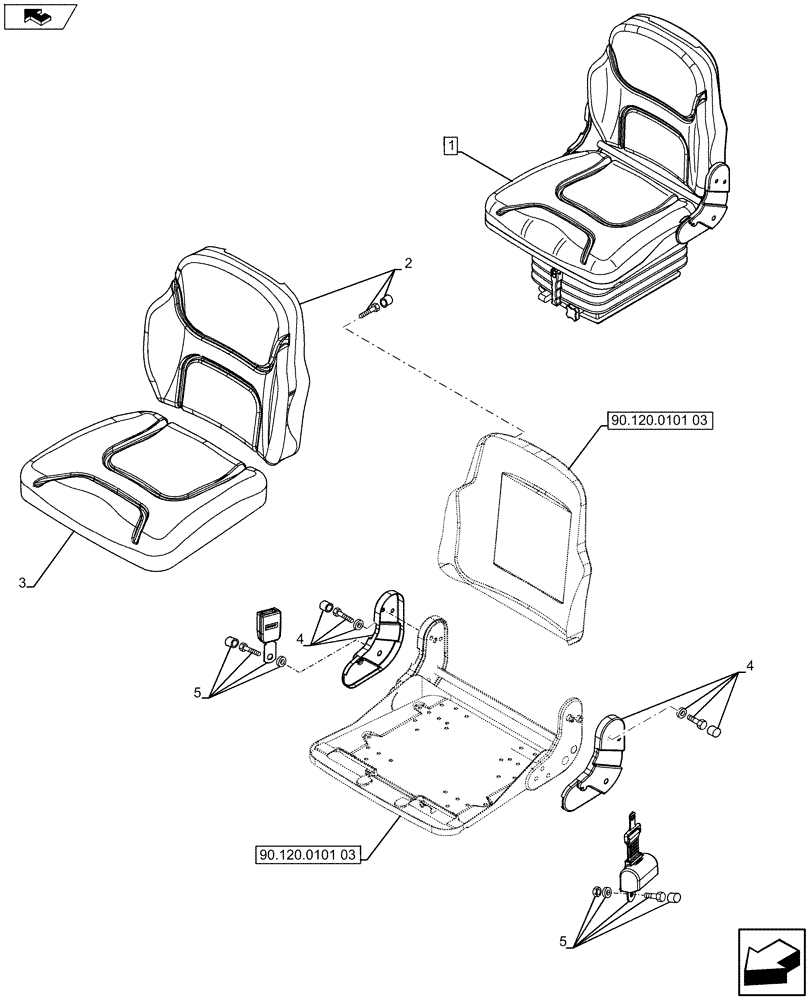 1
2
90.120.0101 03
3
4
5
4
90.120.0101 03
5