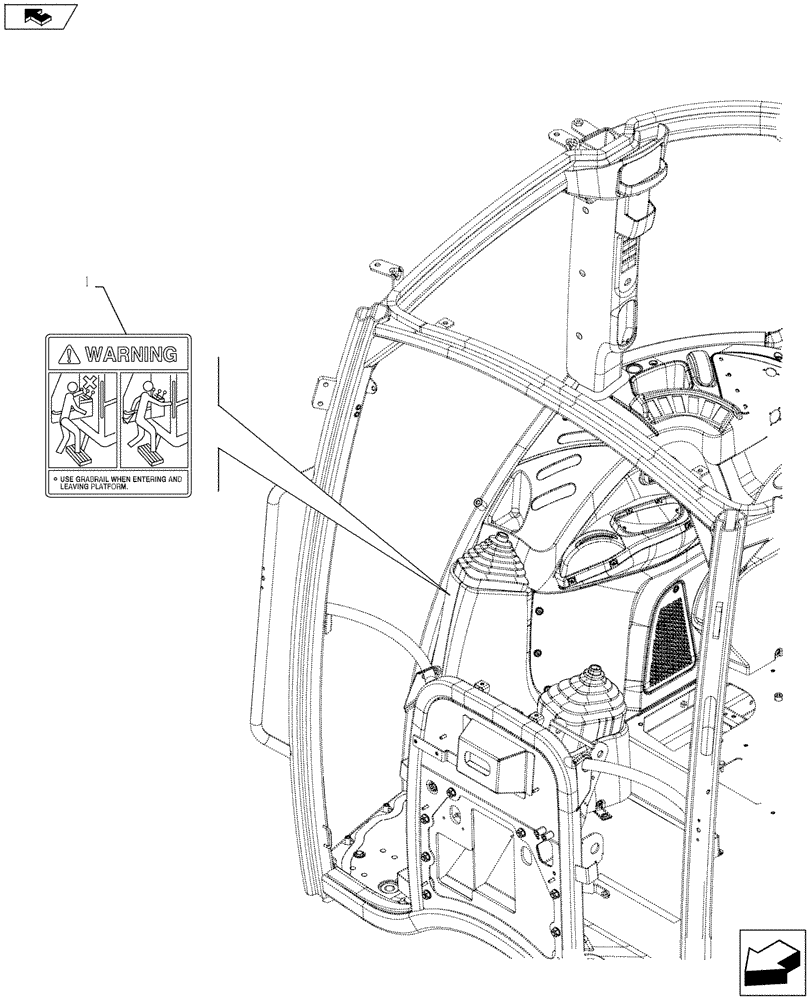 1

WARNING

USE GRABRAIL WHEN ENTERING AND LEAVING PLATFORM.