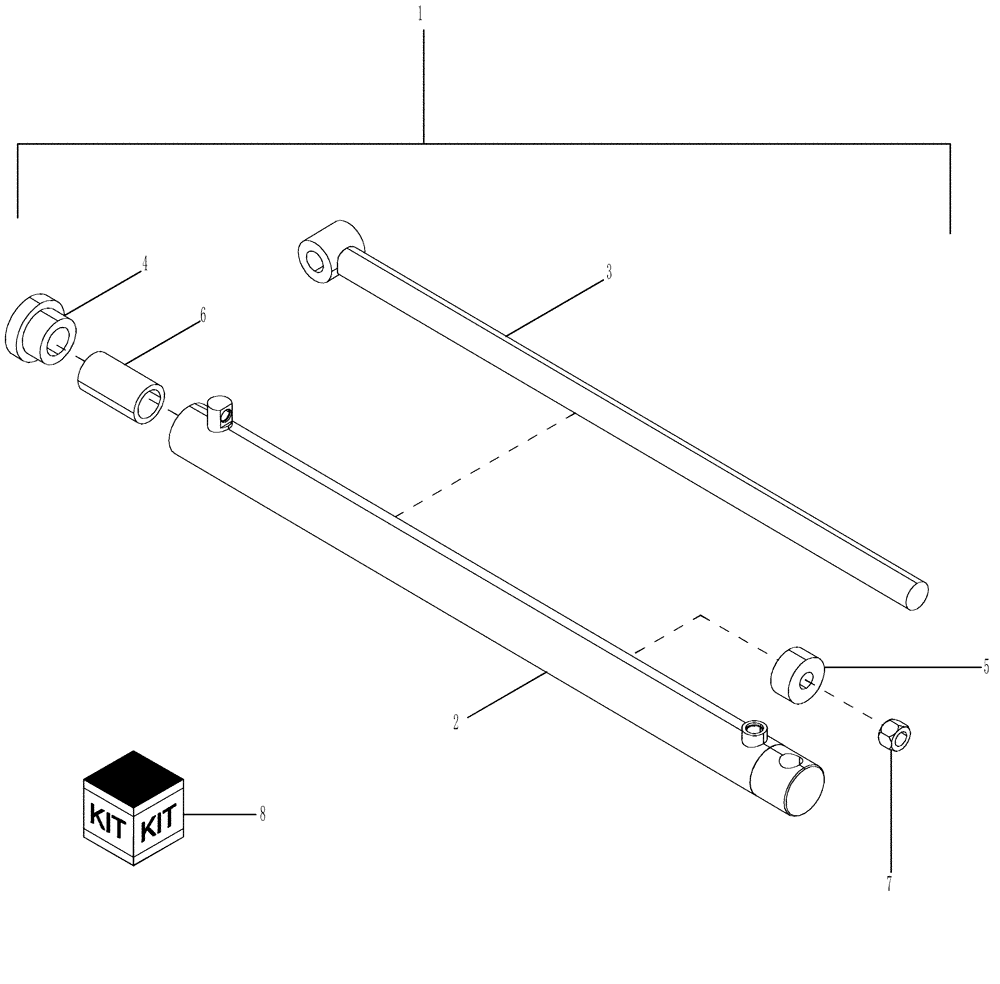 1

4

3

6

5

2

KIT KIT

8

7