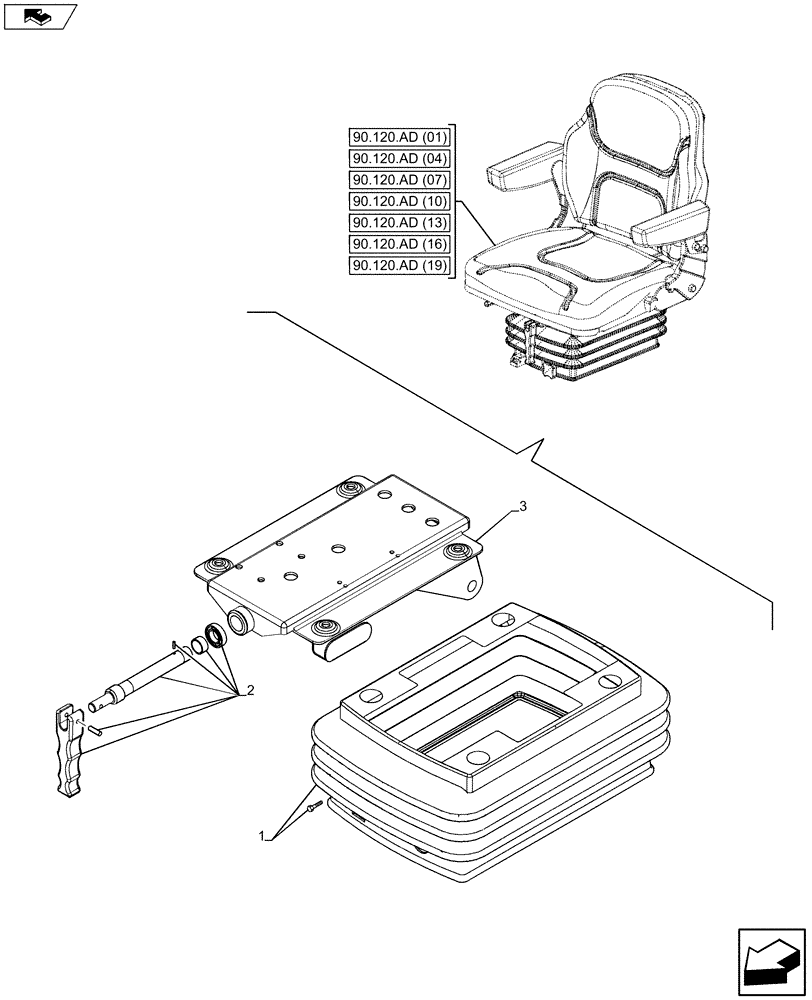 90.120.AD (01)
90.120.AD (04)
90.120.AD (07)
90.120.AD (10)
90.120.AD (13)
90.120.AD (16)
90.120.AD (19)

3

2

1