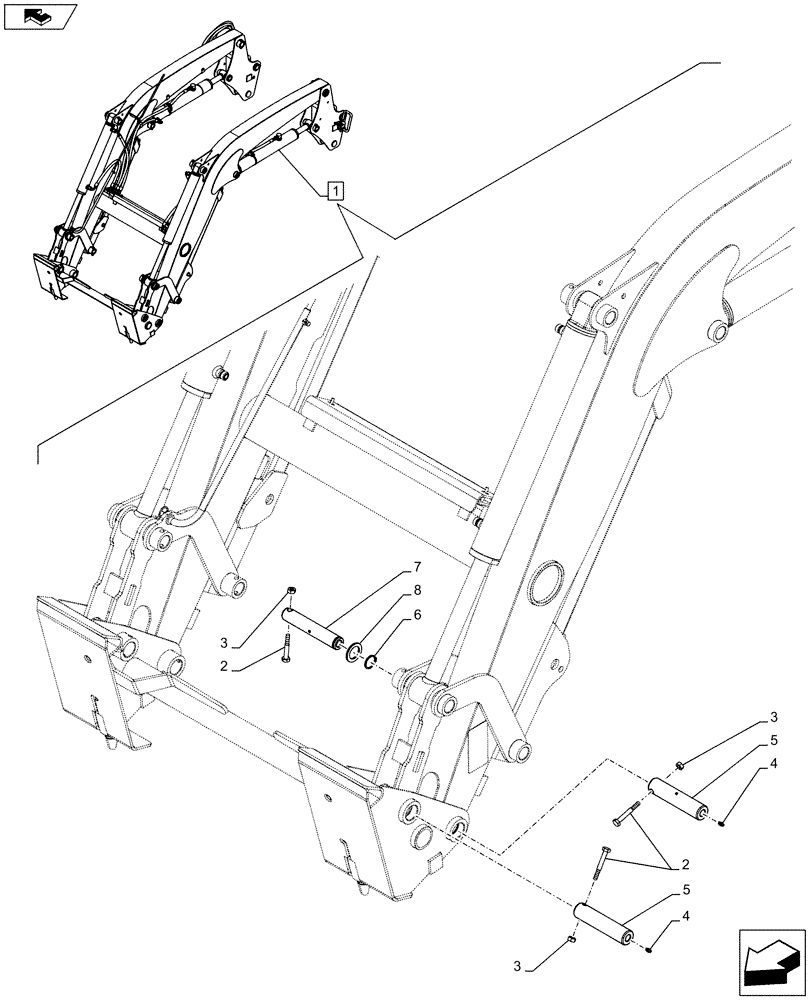 1
7
8
6
3
2
3
5
4
2
5
4
3