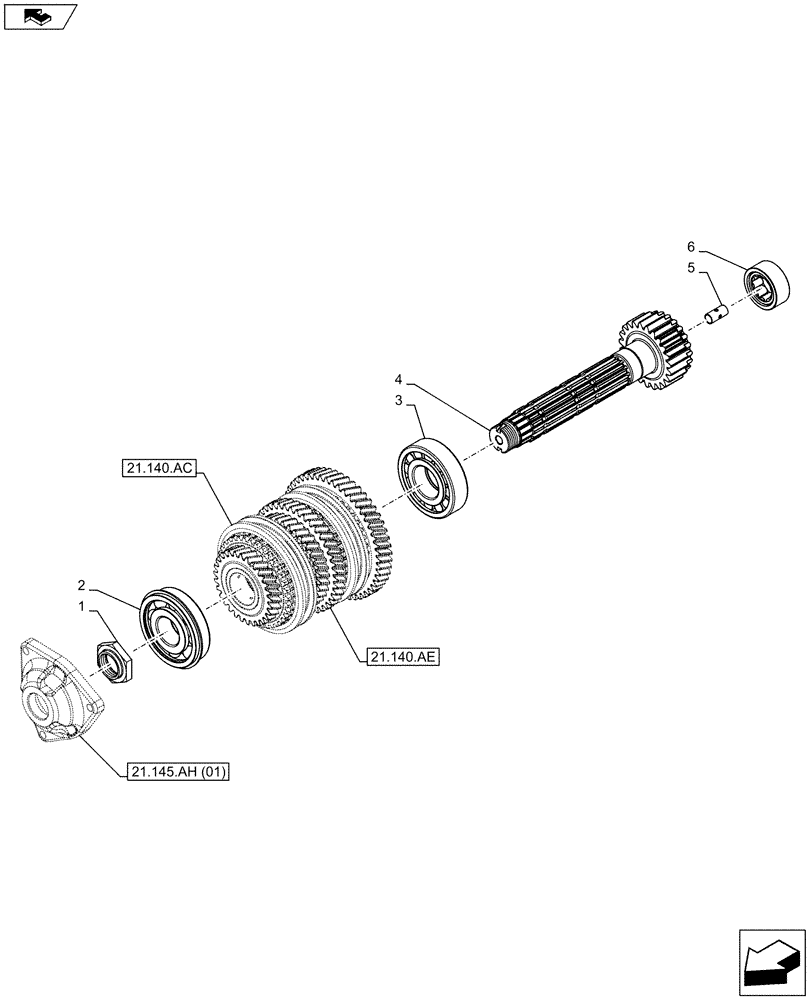 6
5
4
3
21.140.AC
2
1
21.140.AE
21.145.AH (01)