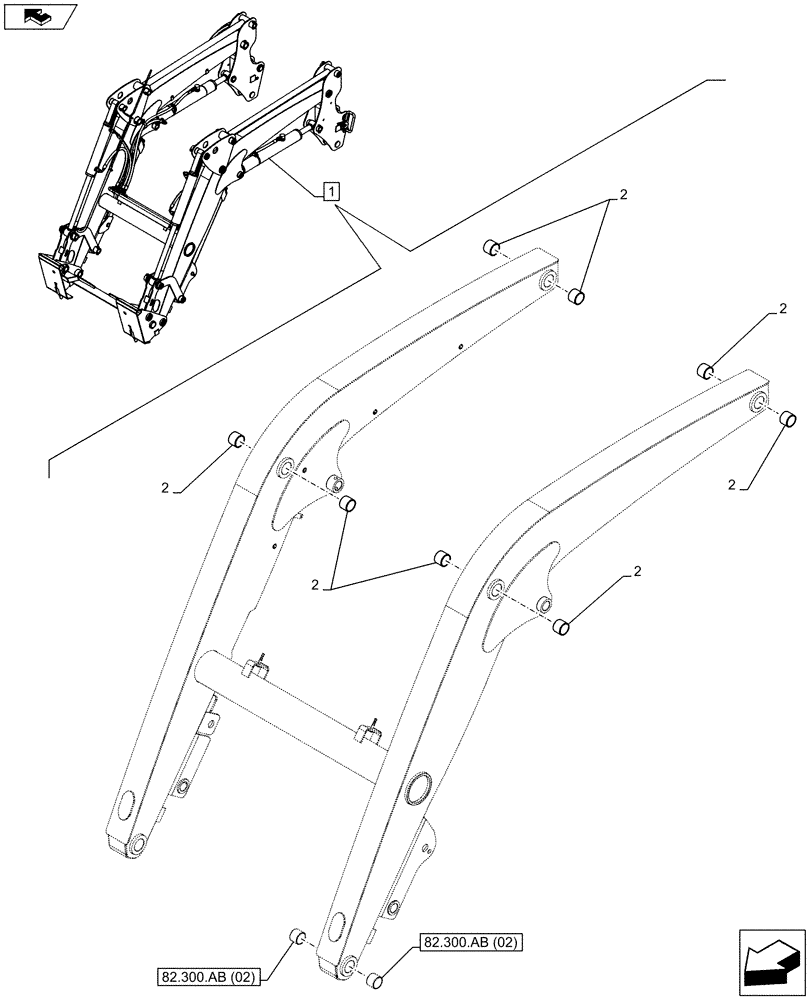 1
2
2
2
2
2
2
82.300.AB (02)
82.300.AB (02)