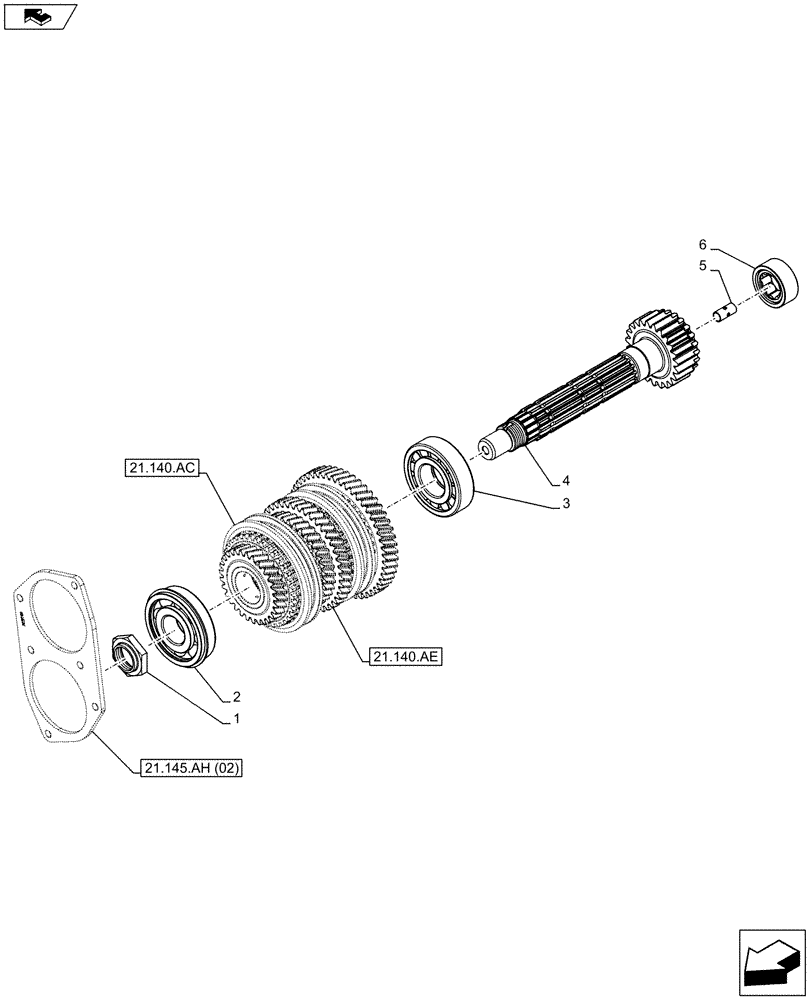 6
5
4
3
21.140.AC
21.140.AE
2
1
21.145.AH (02)