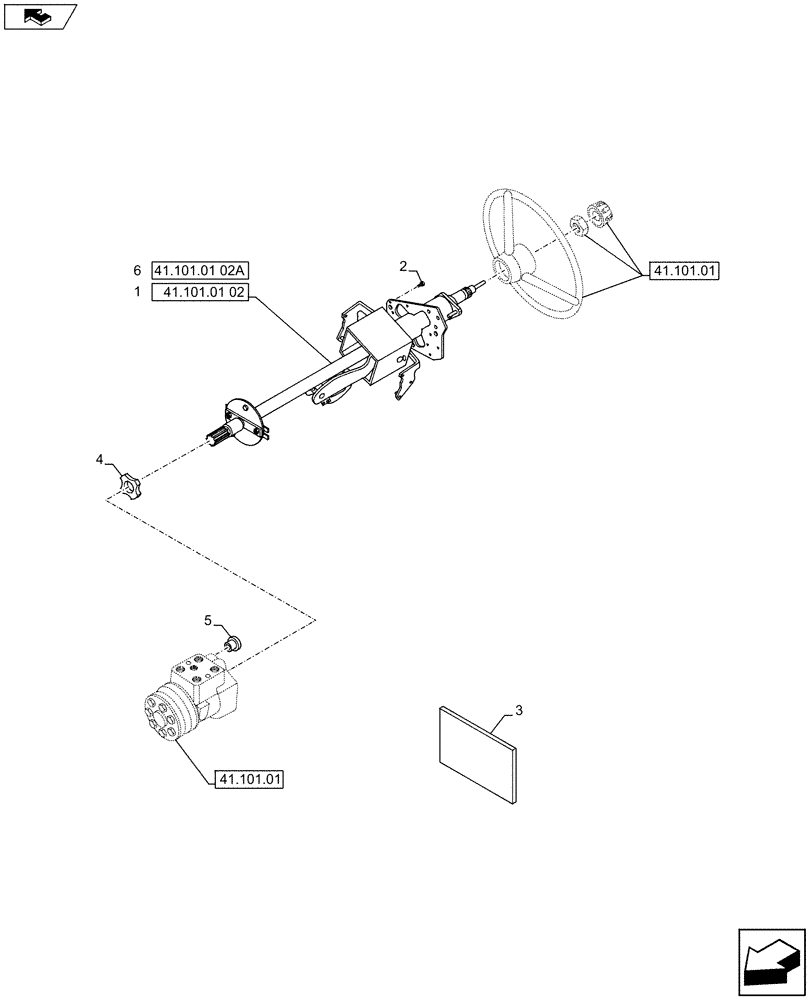 6 41.101.01 02A
1 41.101.01 02
2
41.101.01
4
5
3
41.101.01