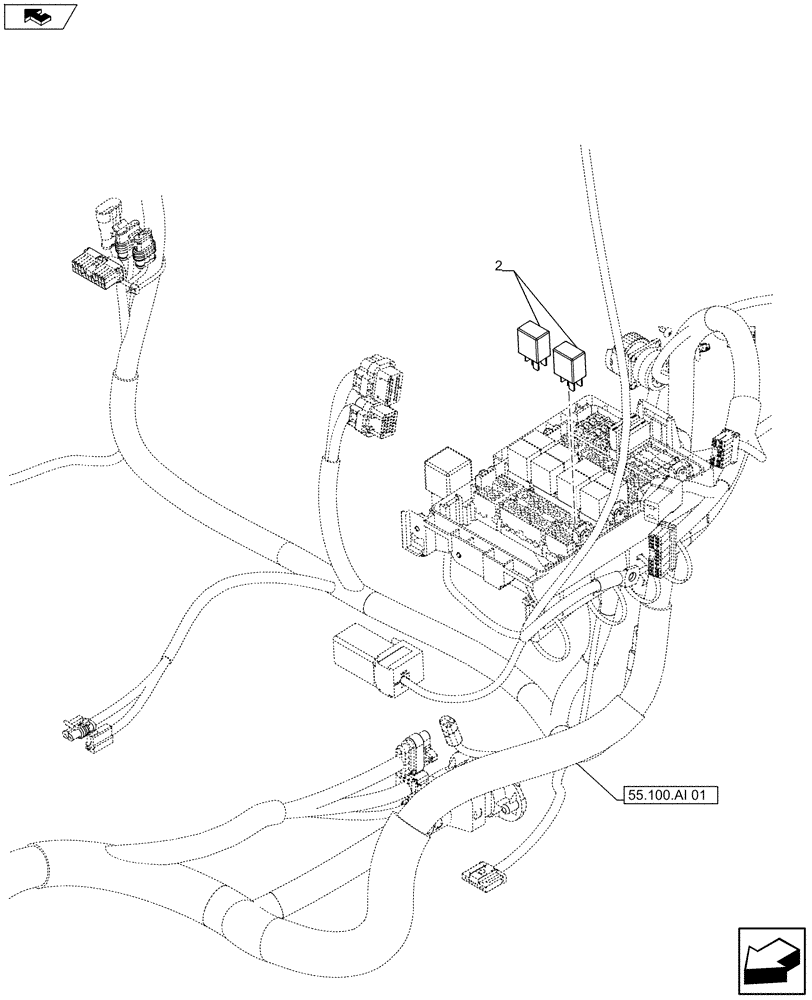 2

55.100.AI 01