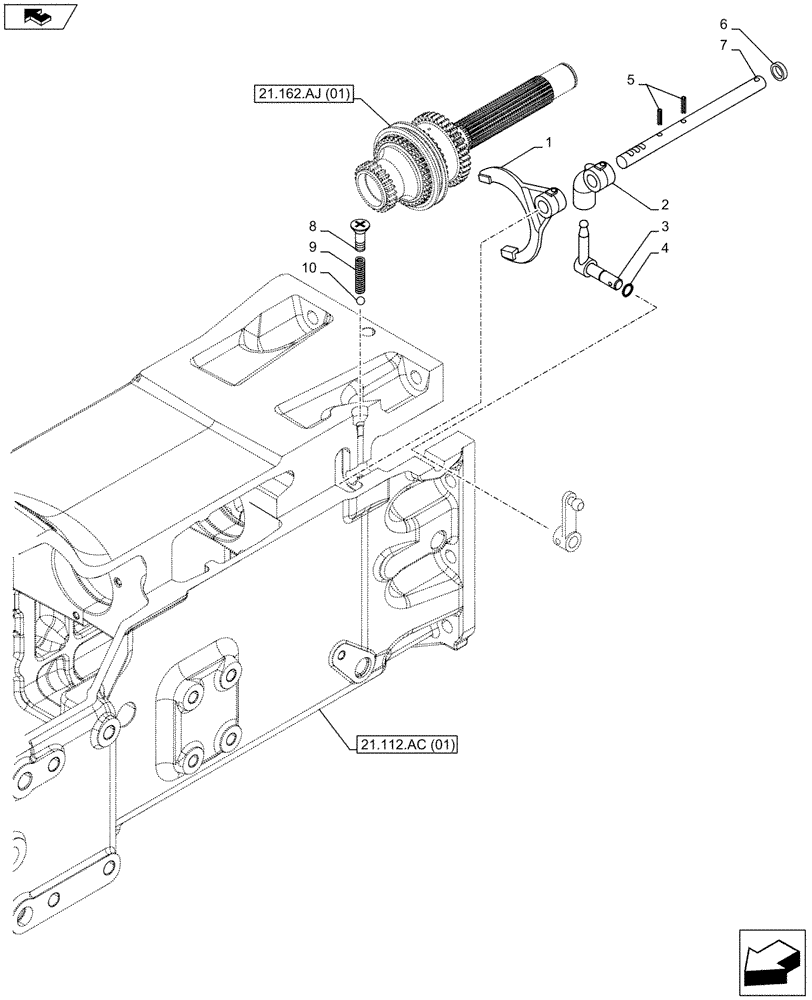 21.162.AJ (01)

6
7
5
1
2
3
4
8
9
10

21.112.AC (01)