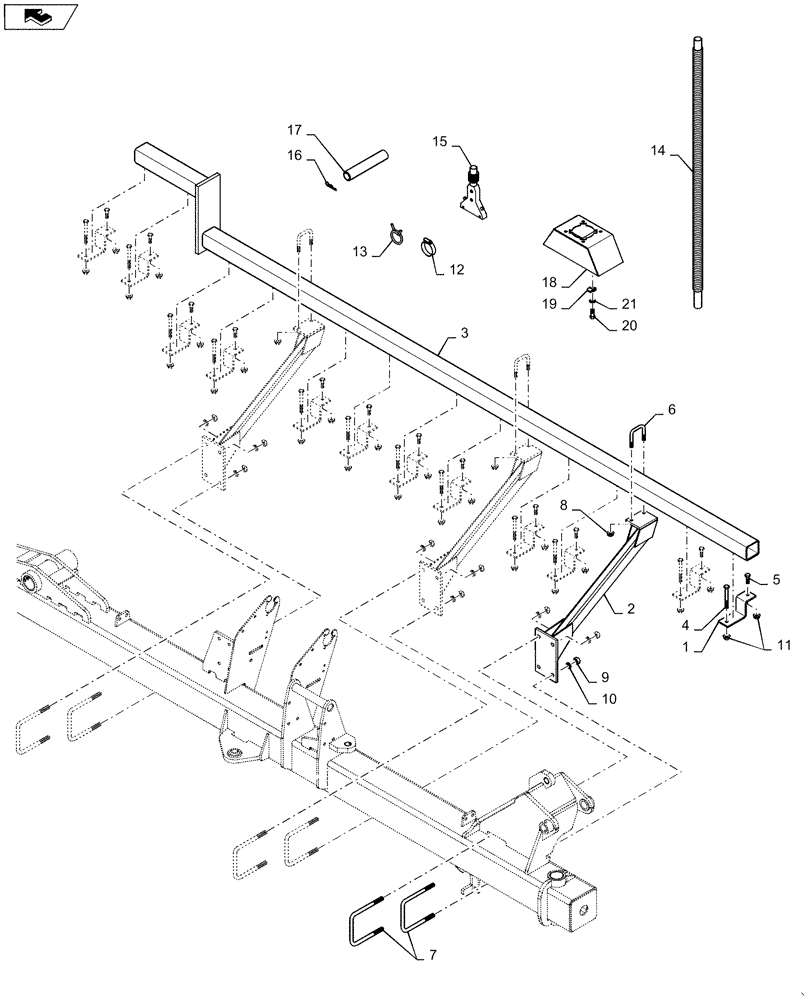 17
16
15
14
13
12
18
19
21
20
3
6
8
5
4
1
11
2
9
10
7