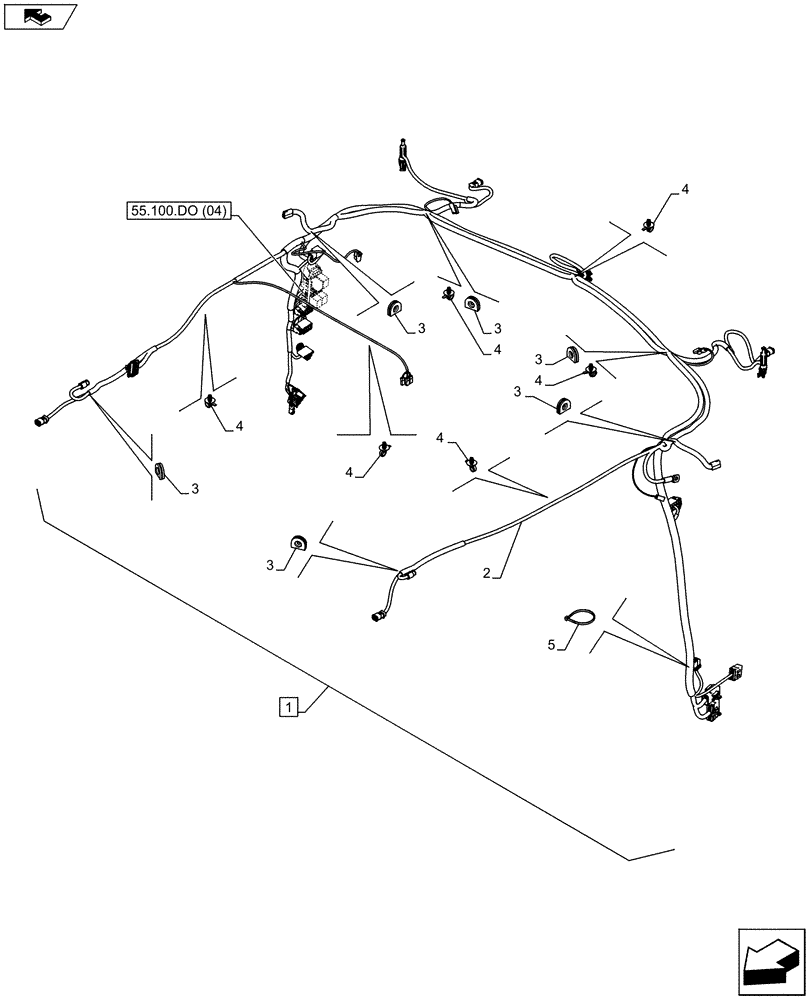 55.100.DO (04)

4
3
3
4
3
4
3
4
4
4
3
3
2
5
1