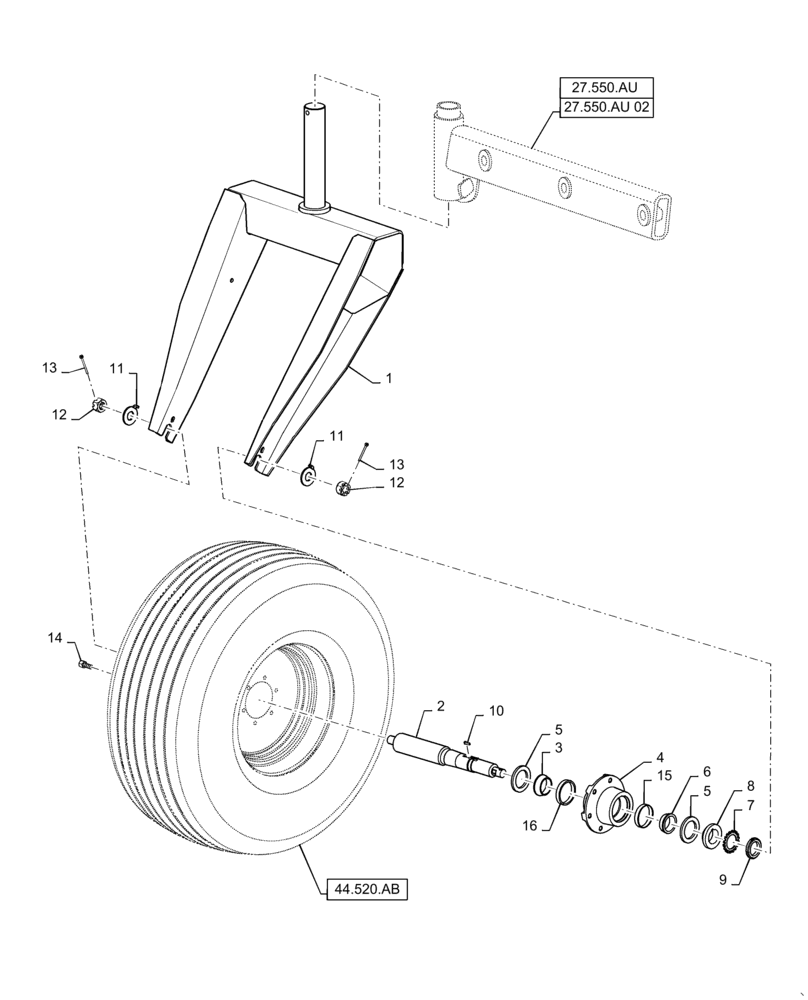 27.550.AU
27.550.AU 02

1
13
11
12
11
13
12
14
2
10
5
3
4
15
6
5
8
7
16
9
44.520.AB