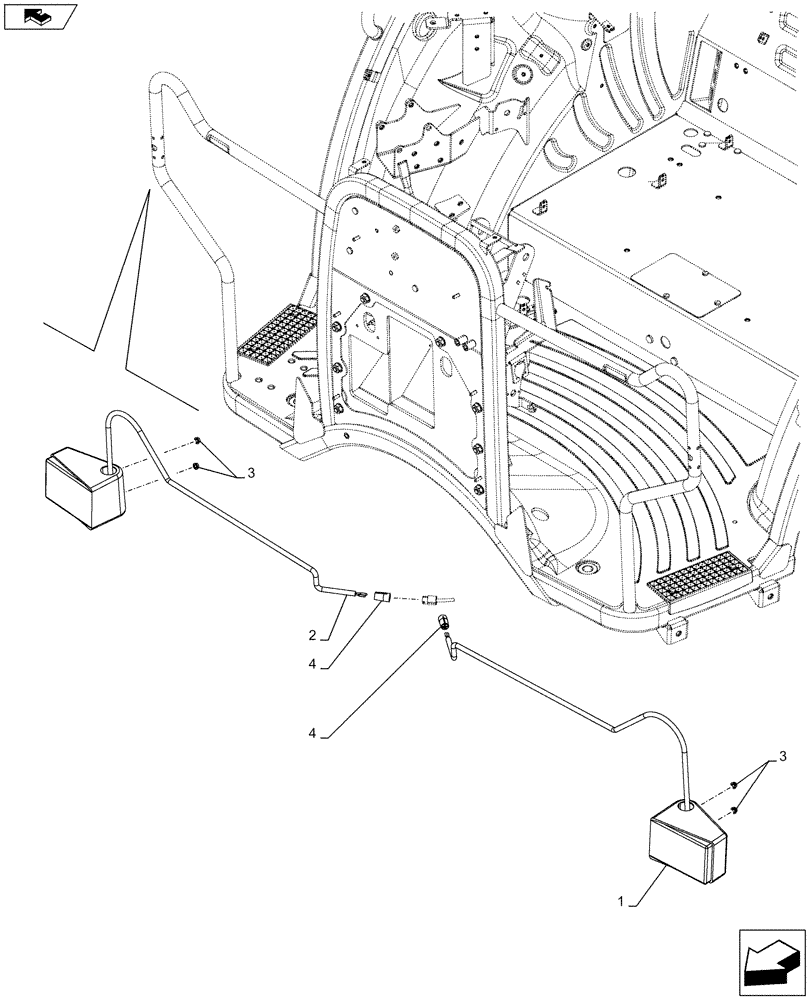 3
2
4
4
3
1