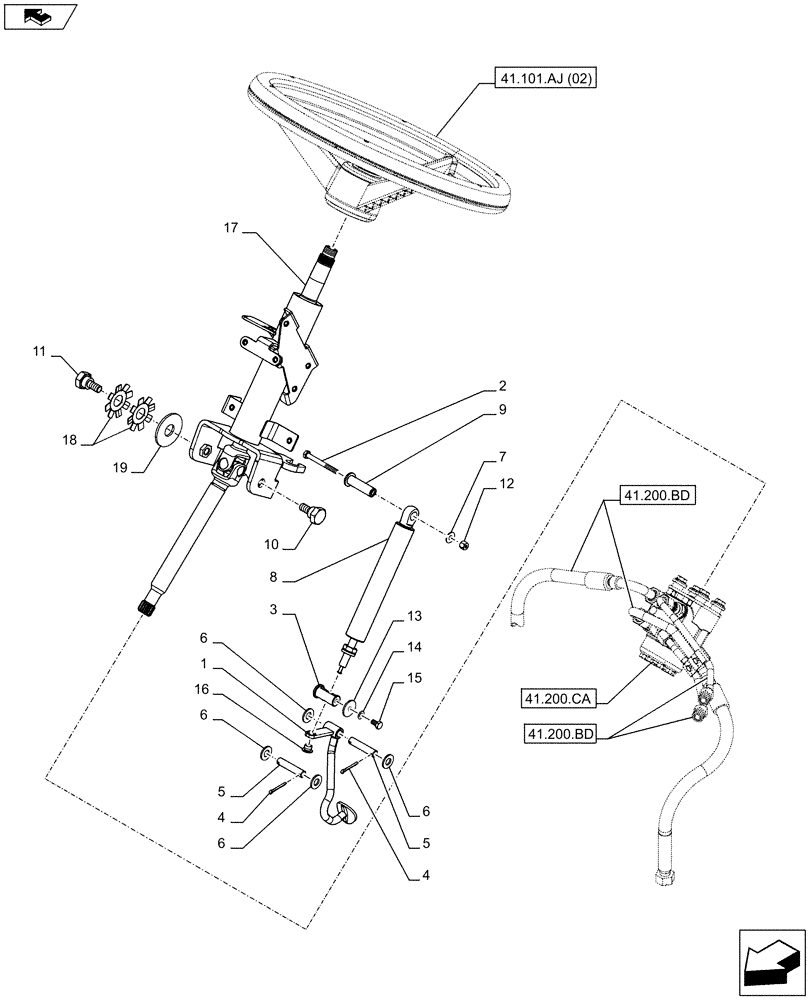 41.101.AJ (02)

17

11

18

19

2

9

7

12

10

8

41.200.BD

3

13

14

15

6

1

16

6

5

4

6

6

5

4

41.200.CA

41.200.BD