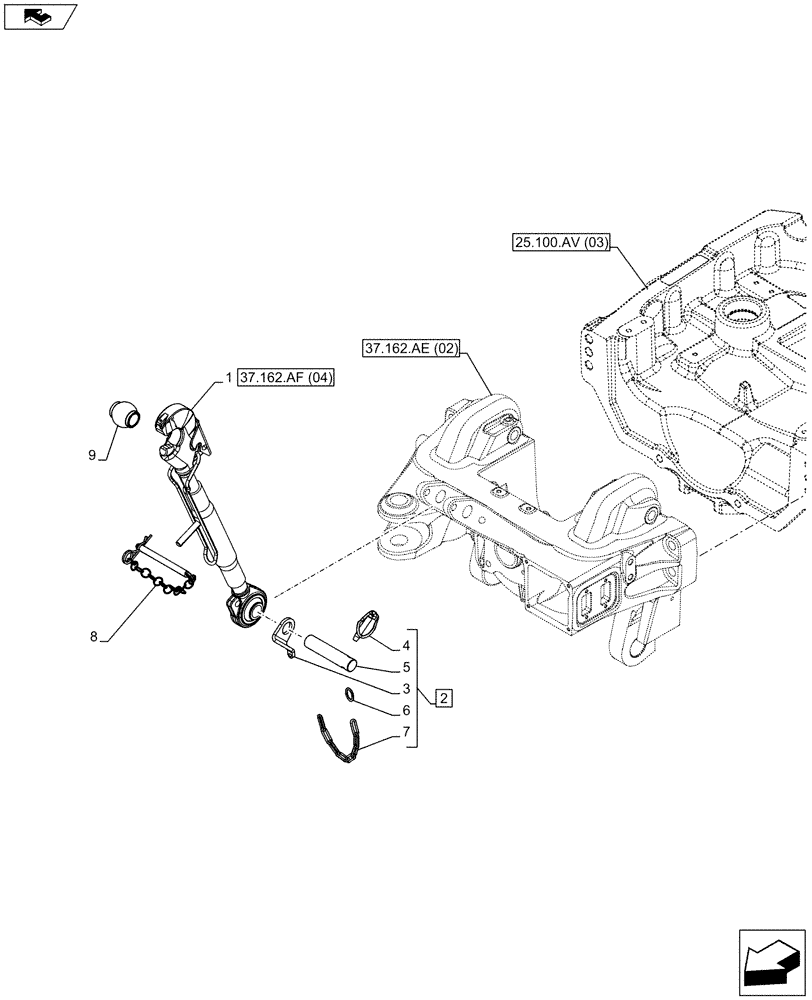 25.100.AV (03)

37.162.AE (02)

1 37.162.AF (04)

9

8

4

5

3

6

7

2