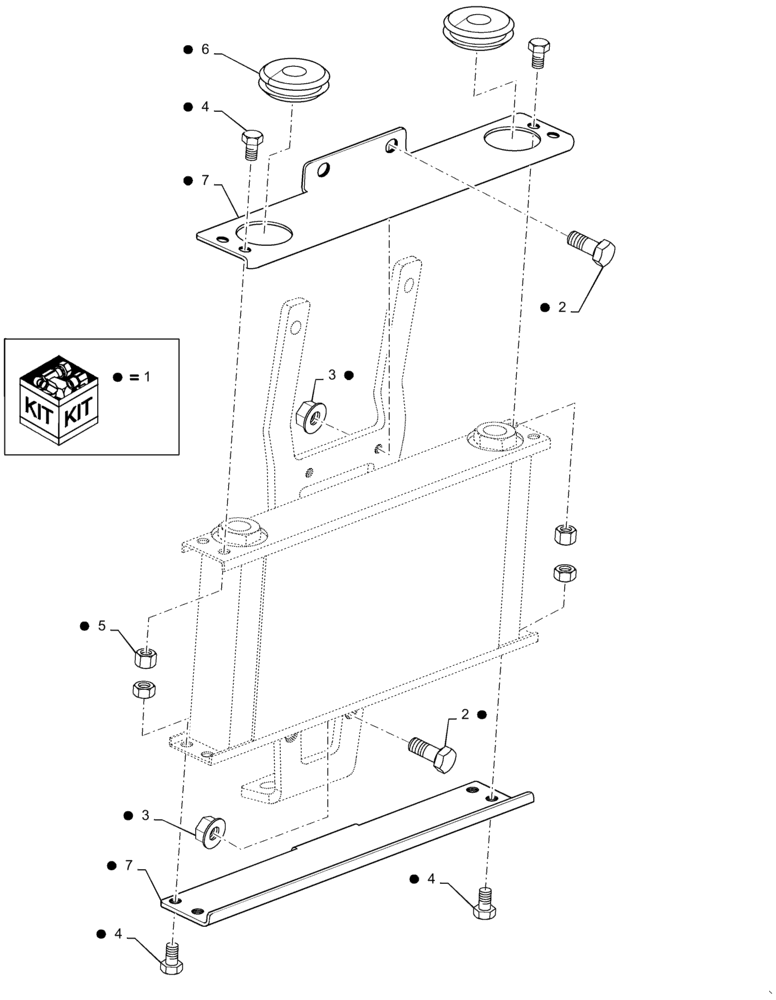 ● 6
● 4
● 7
● 2
KIT KIT
● = 1
3 ●
● 5
2 ●
● 3
● 7
● 4
● 4