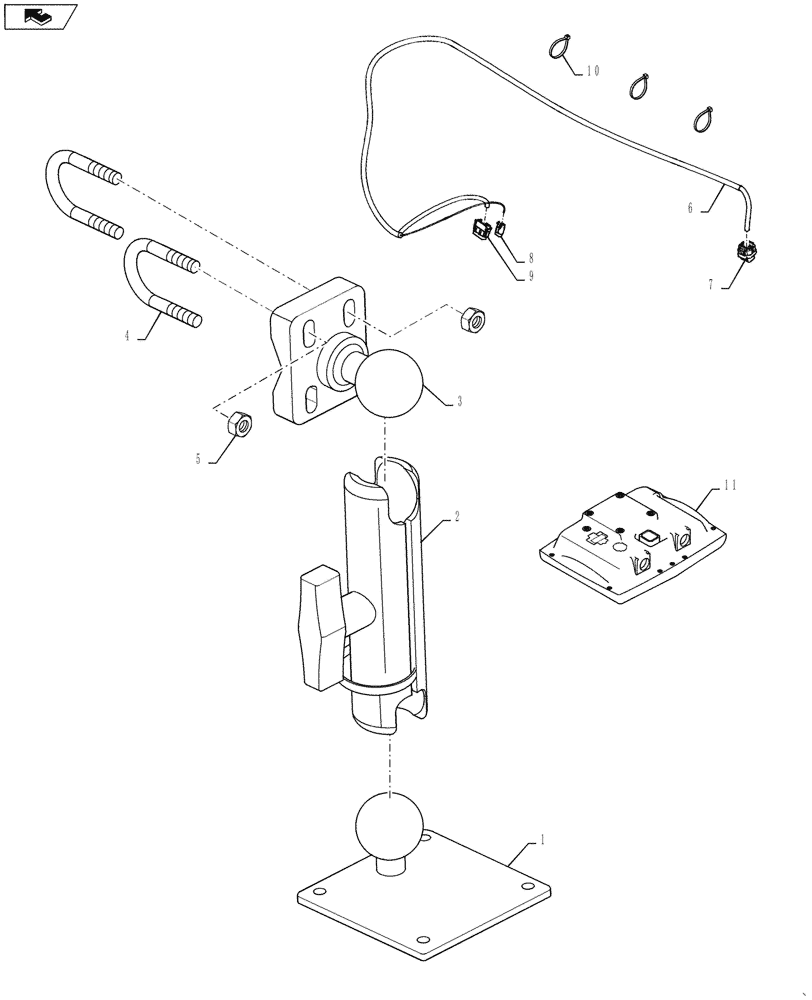 10
6
8
9
7
4
3
5
2
11
1