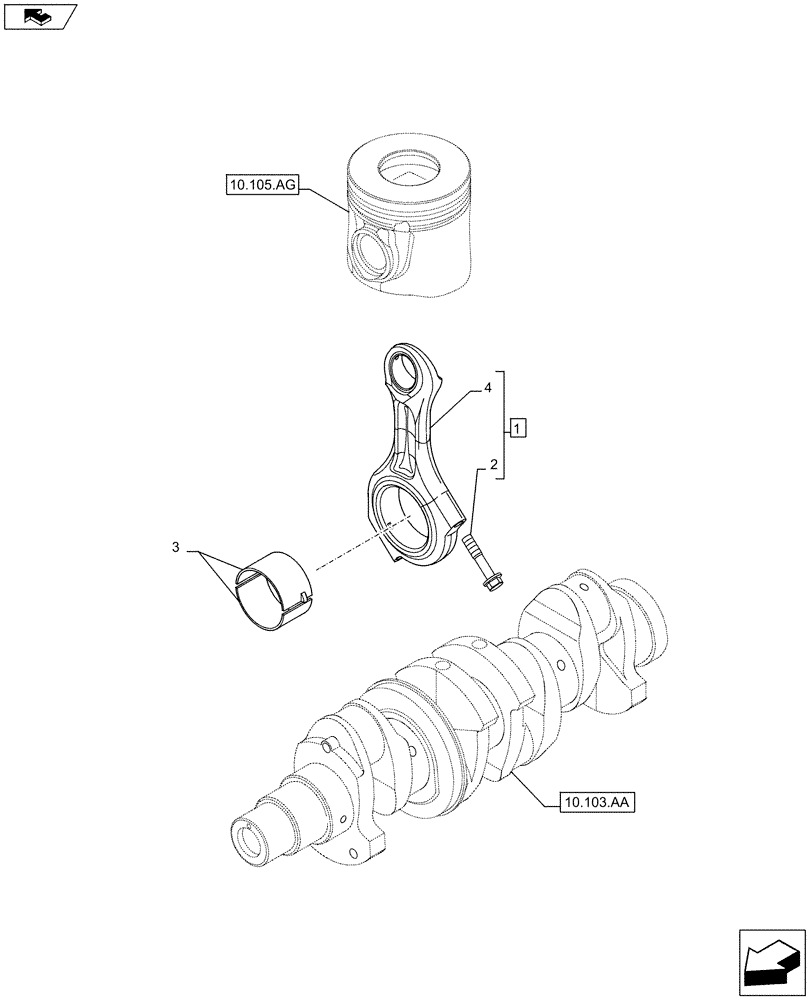 10.105.AG

4

1

2

3

10.103.AA