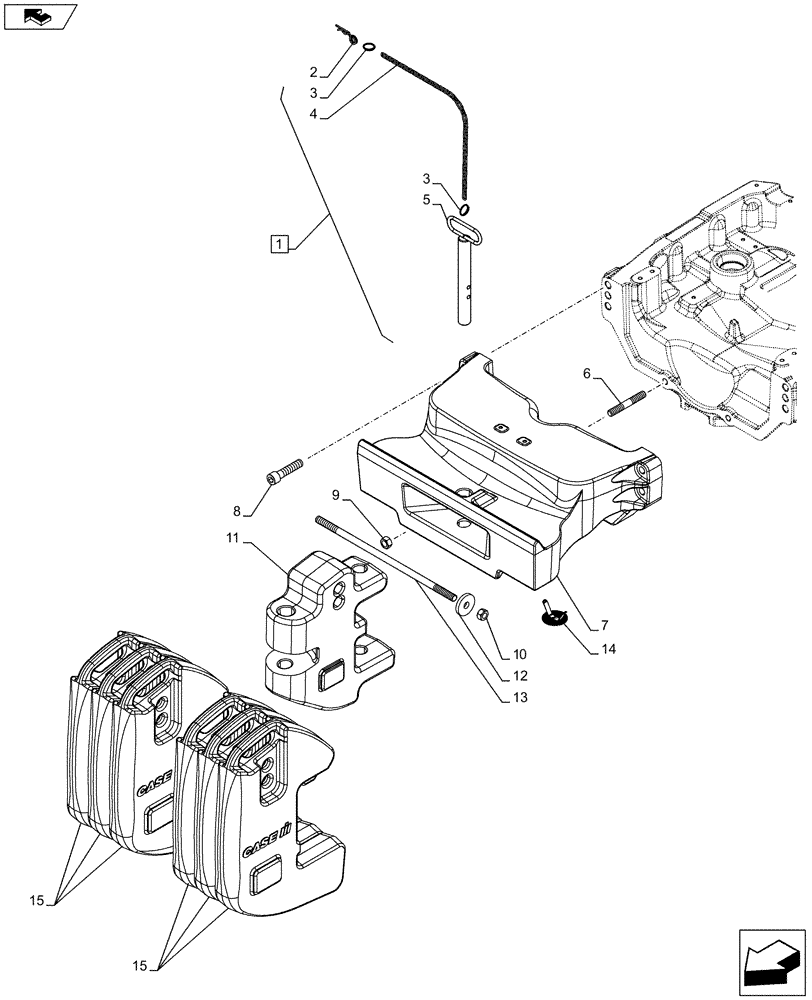 2
3
4
3
5
1
6
8
9
11
7
14
10
12
13
CASE
CASE IH
15
15