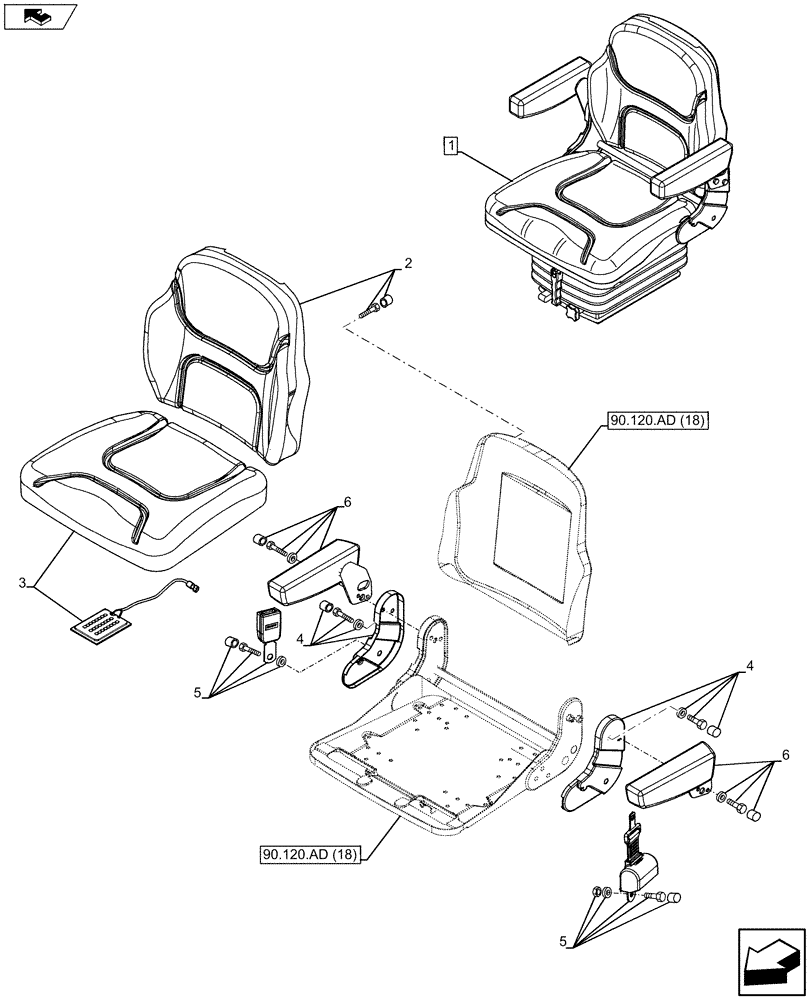 1
2
90.120.AD (18)
6
3
4
5
4
6
90.120.AD (18)
5