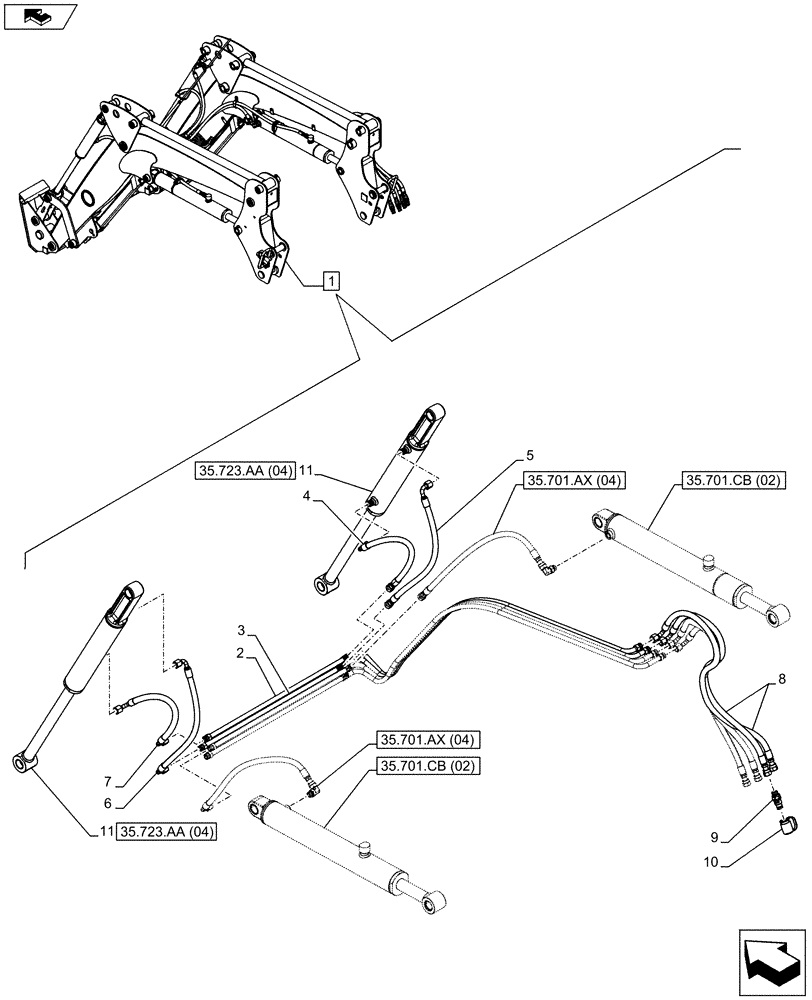 1

35.723.AA (04) 11

4

5

35.701.AX (04)

35.701.CB (02)

3

2

8

7

6

35.701.AX (04)

35.701.CB (02)

11 35.723.AA (04)

9

10