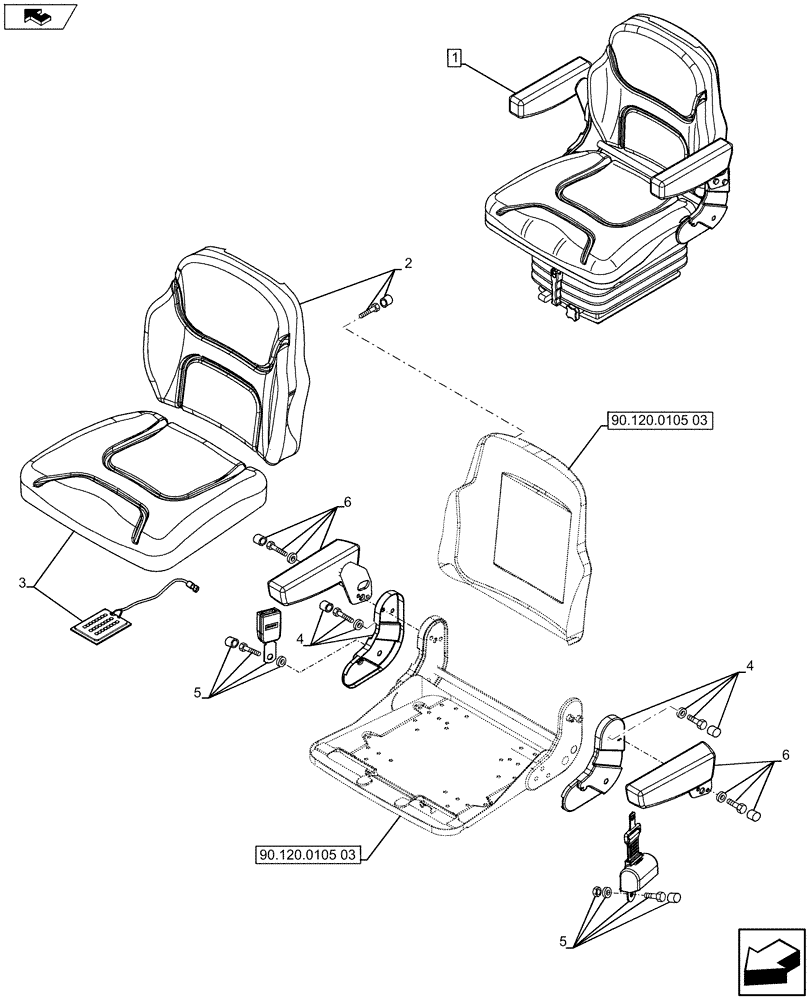 1
2
90.120.0105 03
6
3
4
5
4
6
90.120.0105 03
5