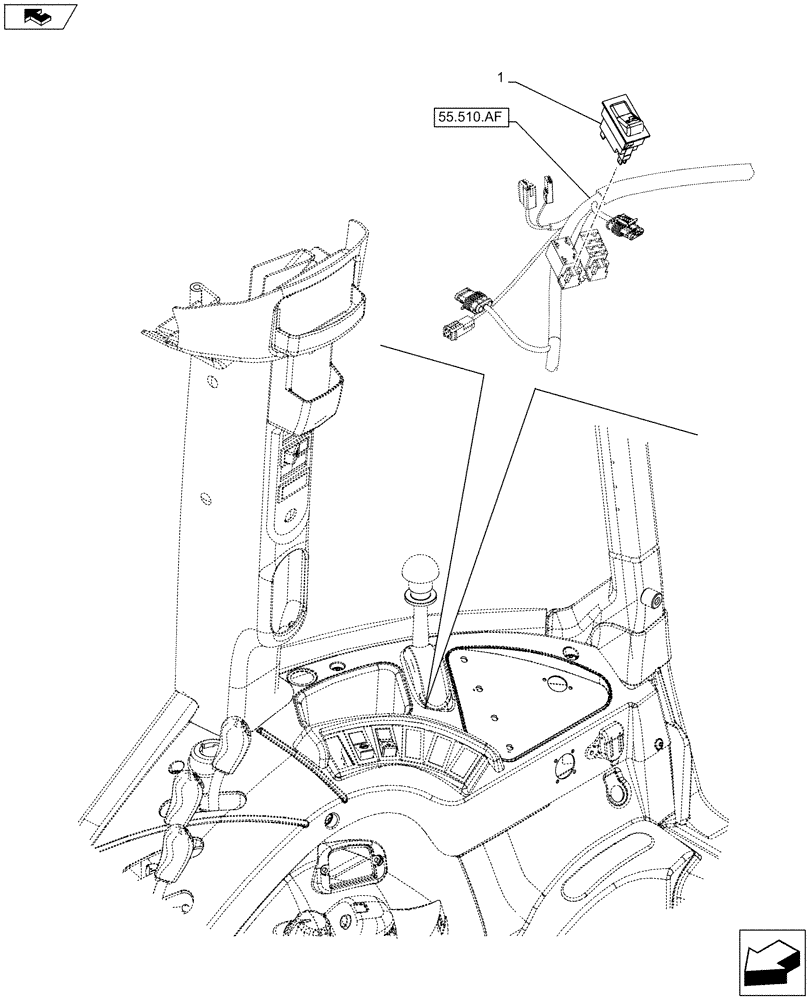 1
55.510.AF