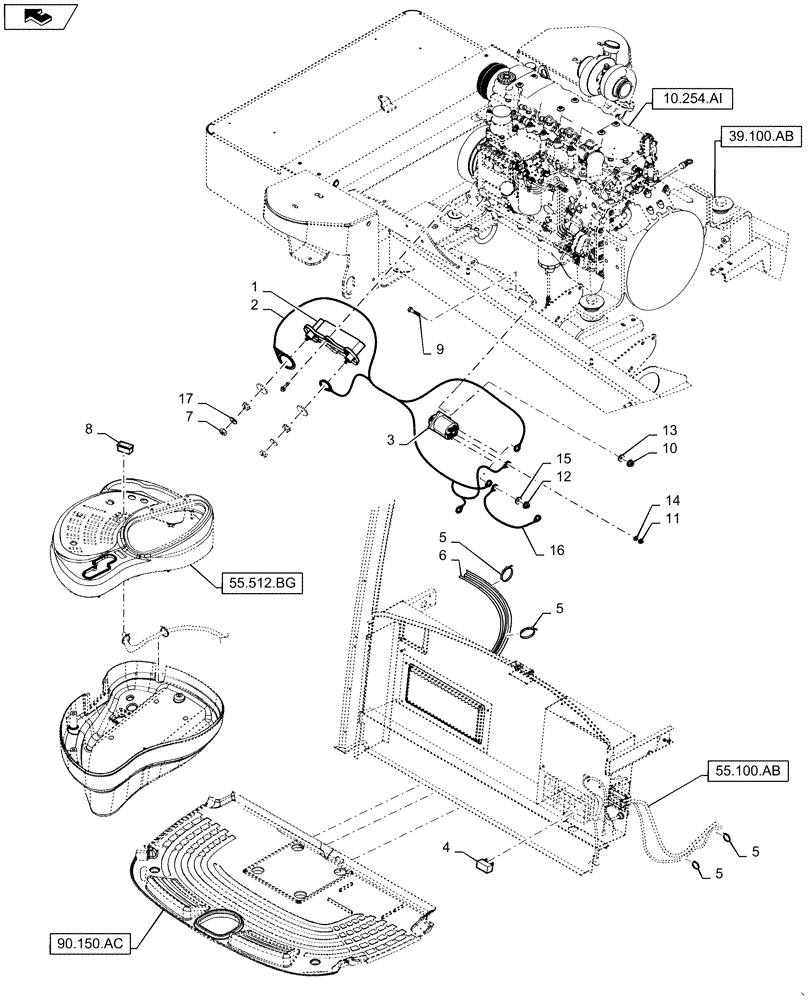 10.254.AI
39.100.AB
1
2
9
17
7
8
3
13
10
15
12
14
11
16
5
6
5
55.512.BG
55.100.AB
4
5
5
90.150.AC