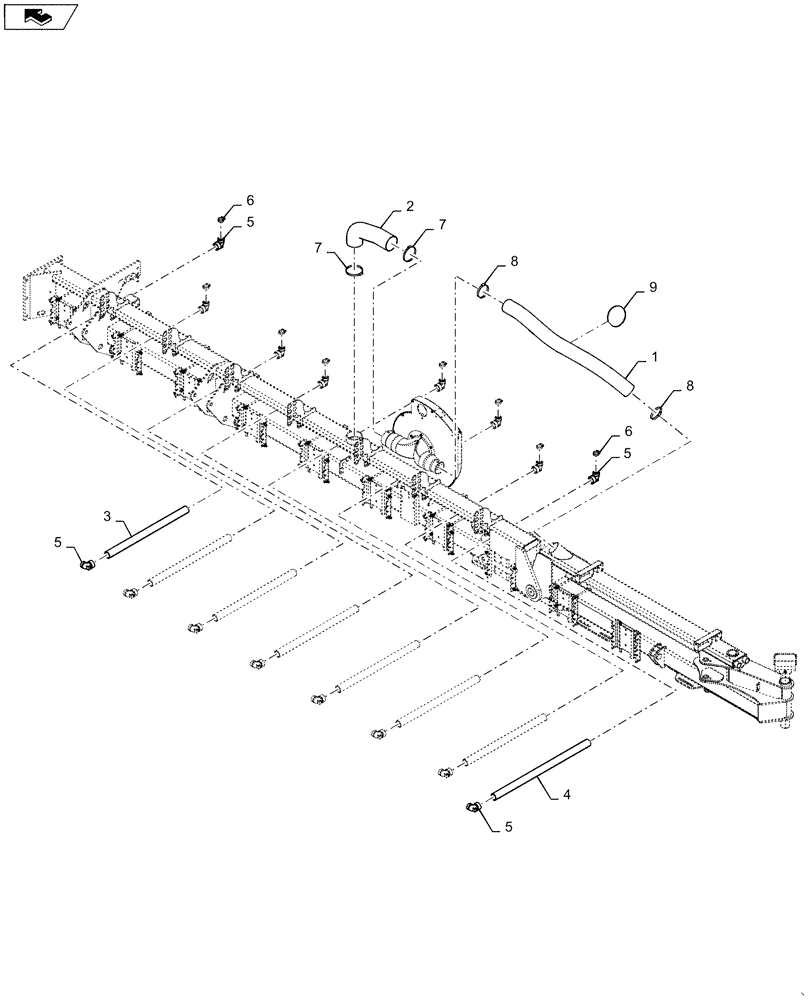 6
5
2
7
7
8
9
1
8
6
5
3
5
4
5