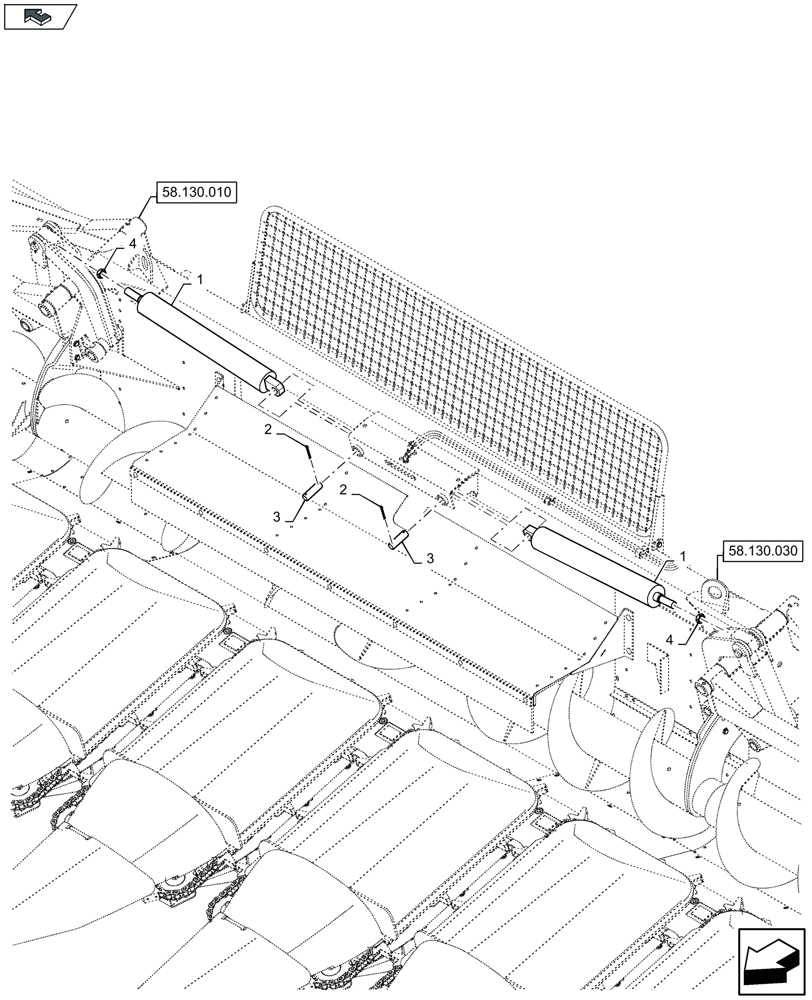 58.130.010

4

1

2

3

2

3

1

58.130.030

4