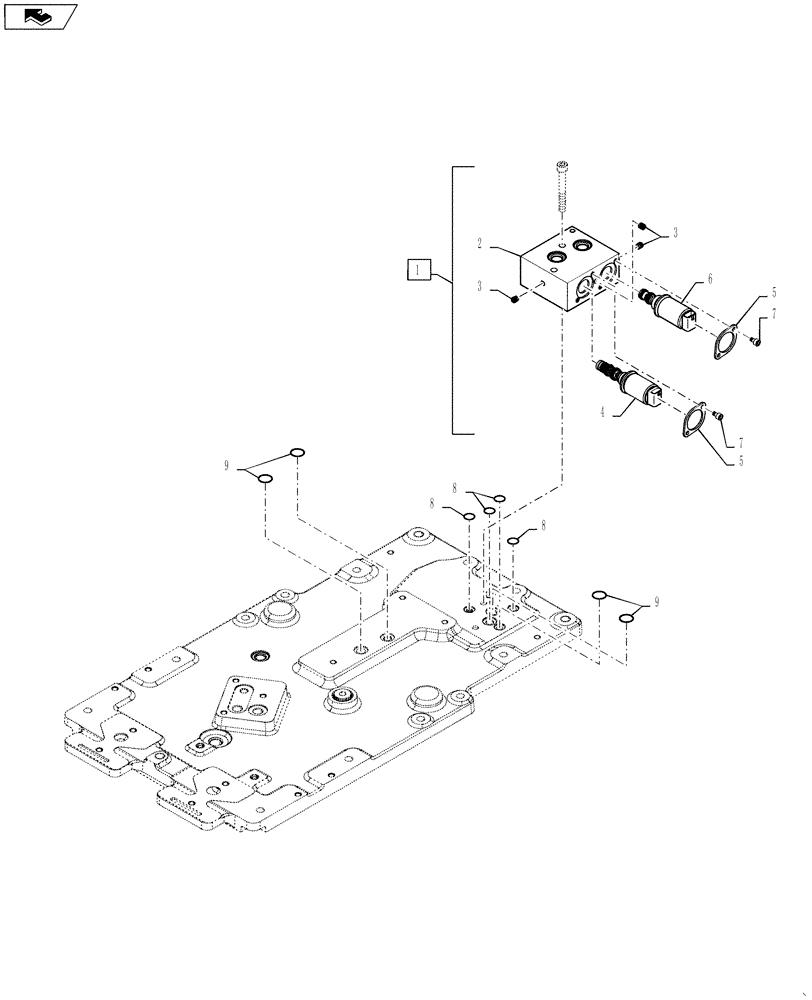 1
2
3
3
6
5
7
4
7
5
9
8
8
8
9