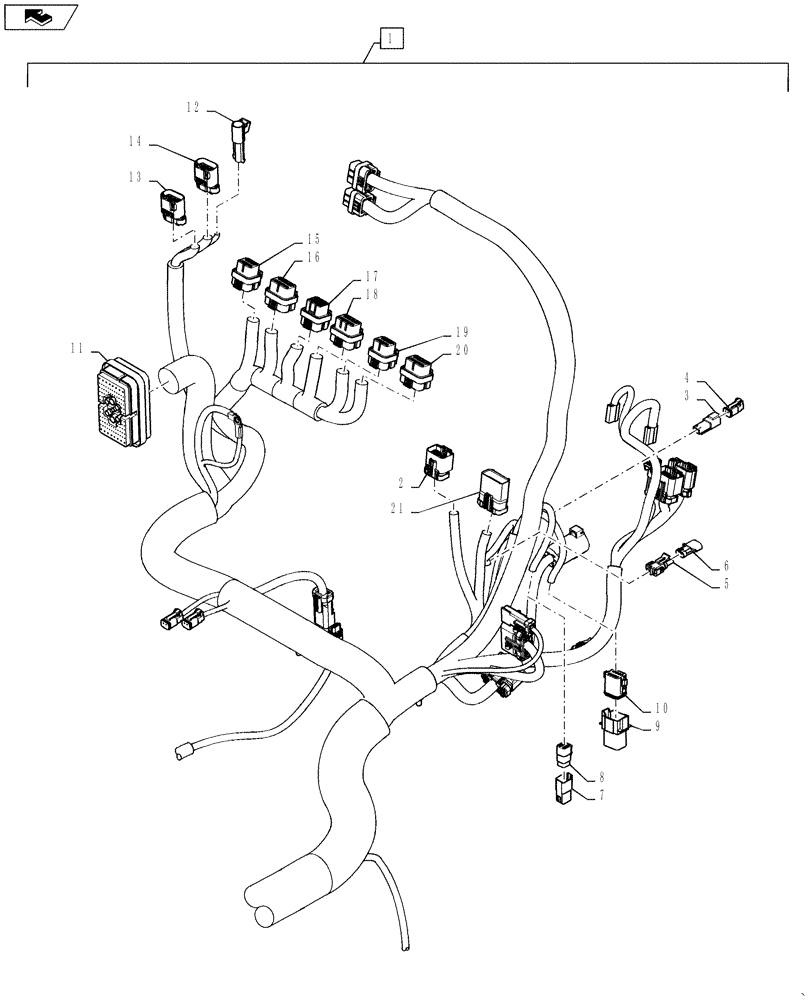 1
12
14
13
15
16
17
18
19
20
11
4
3
2
21
6
5
10
9
8
7