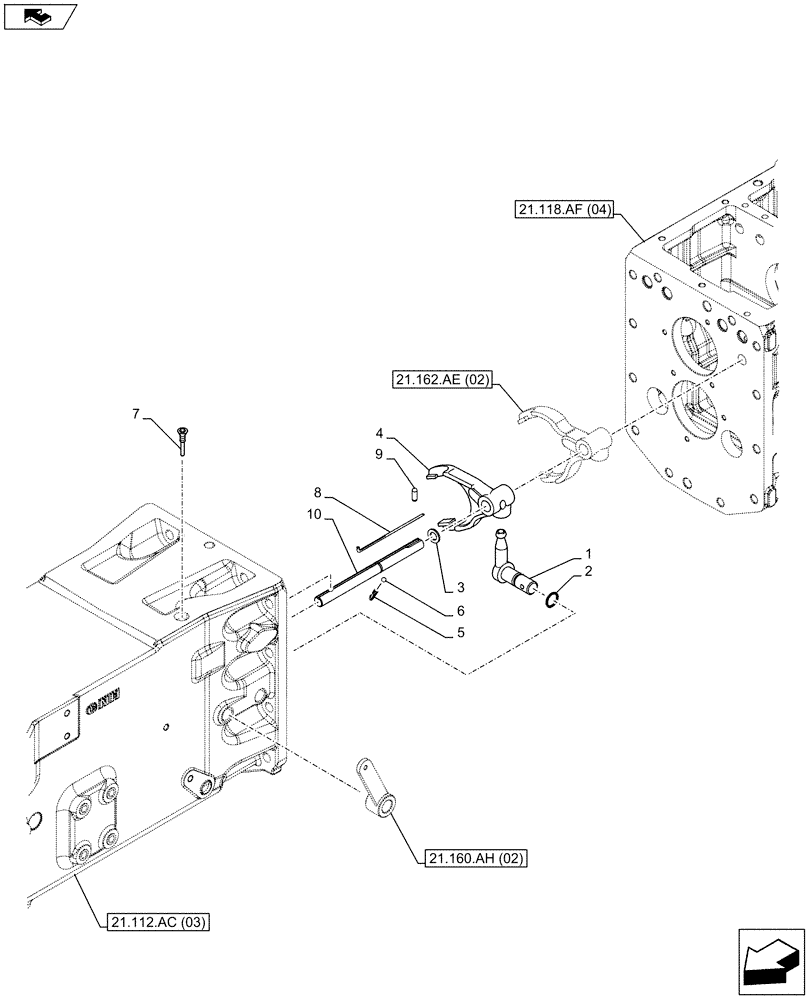 21.118.AF (04)

21.162.AE (02)

7

4

9

8

10

1

2

3

6

5

CNH

21.160.AH (02)

21.112.AC (03)