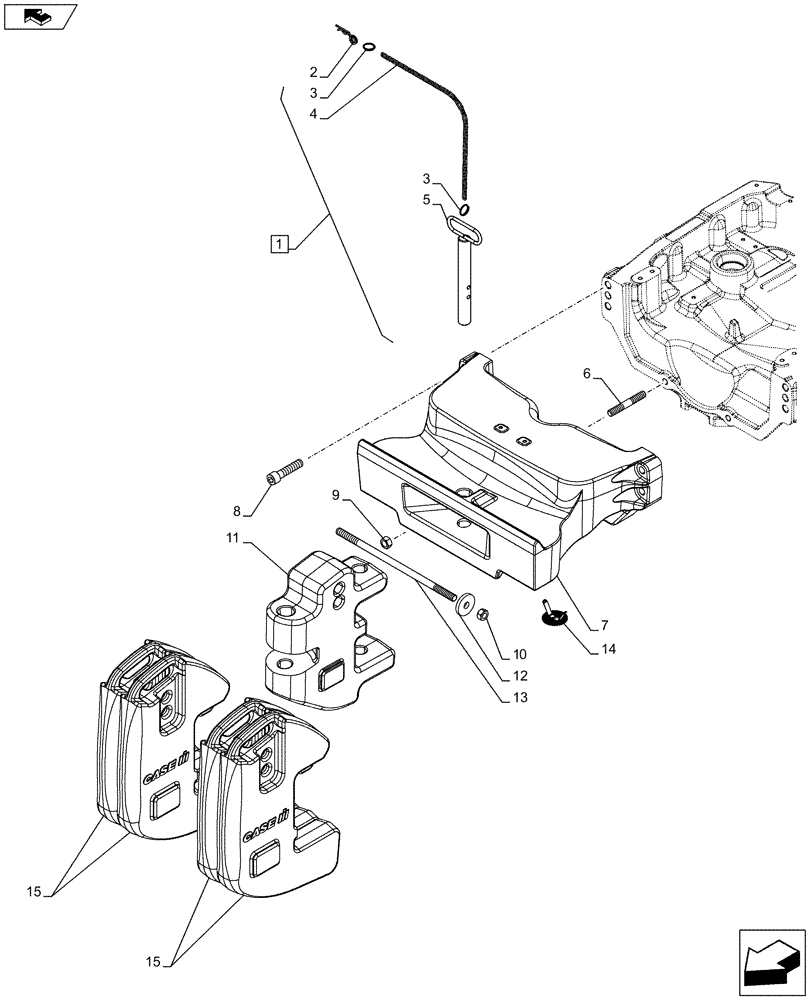 2
3
4
3
5
1
6
8
9
11
7
14
10
12
13
CASE IH
CASE IH
15
15