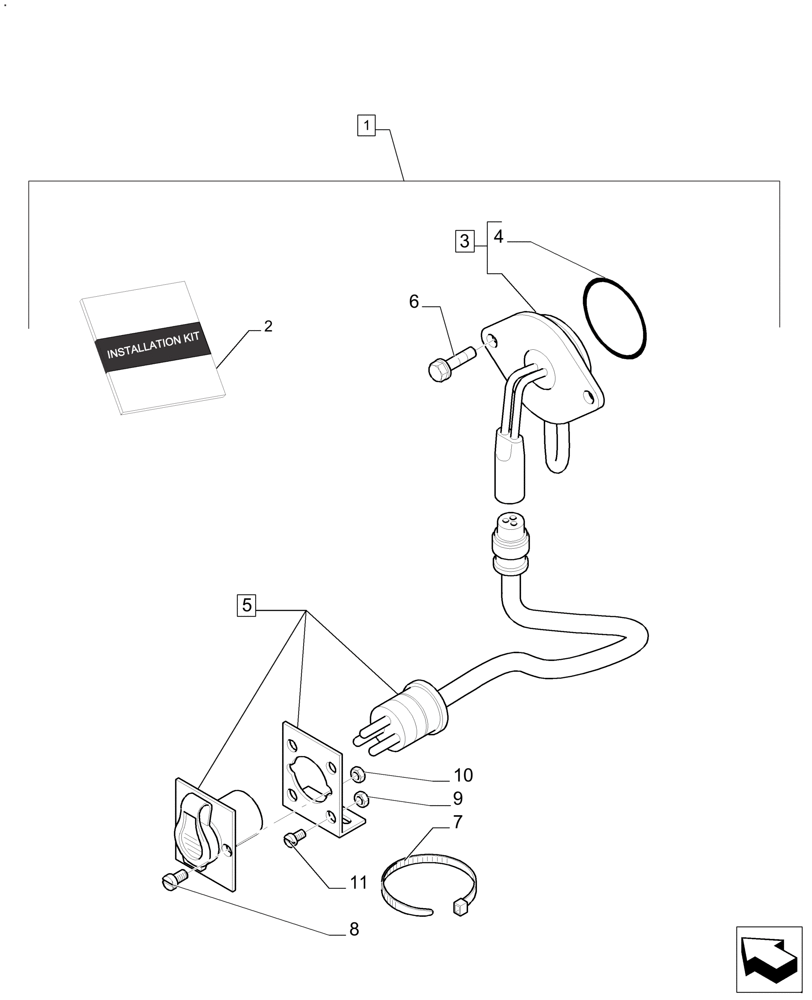 1
3
4
6
INSTALLATION KIT
2
5
10
9
7
11
8