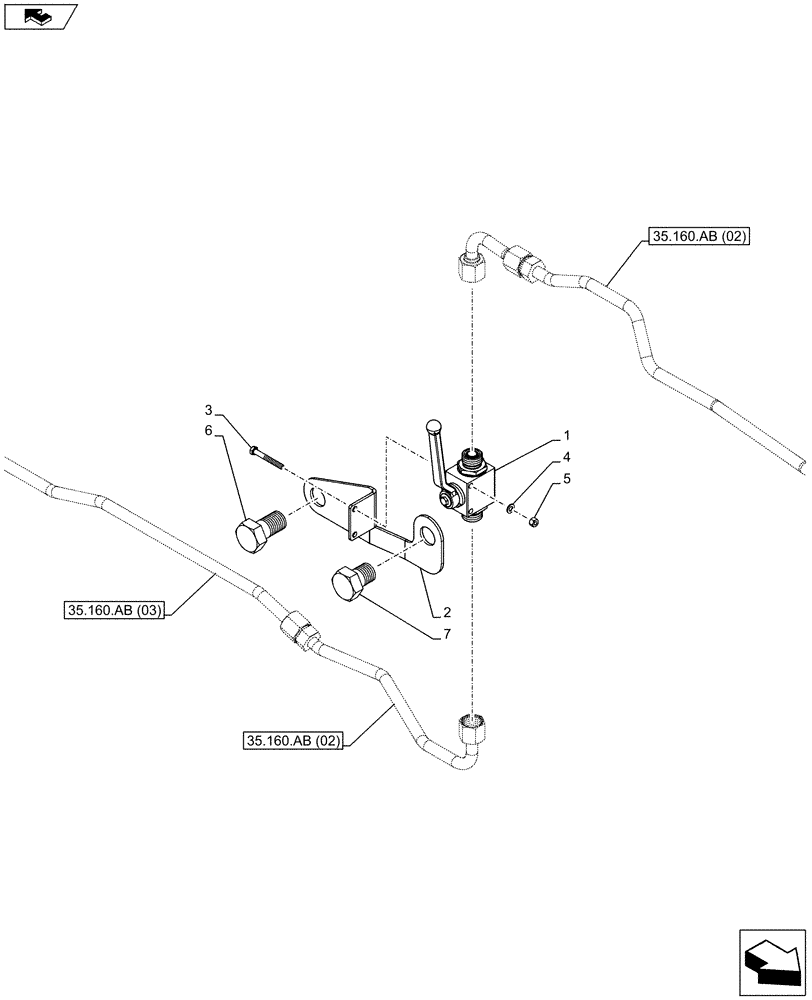 35.160.AB (02)
3
6
1
4
5
2
7
35.160.AB (03)
35.160.AB (02)