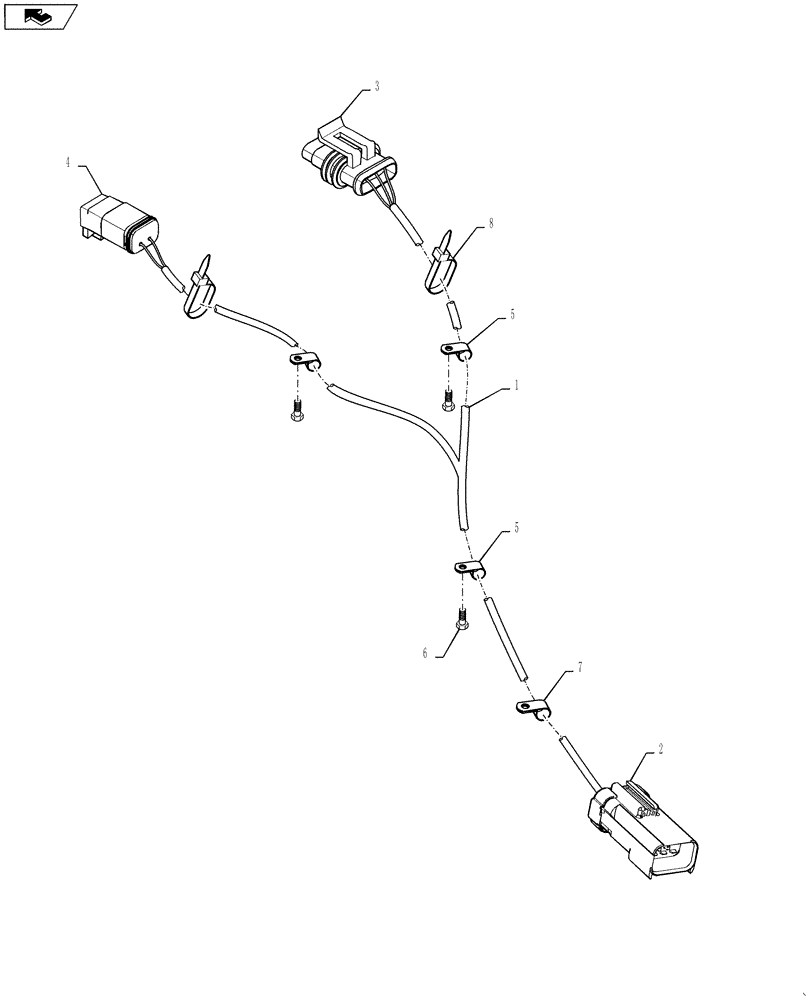 3
4
8
5
1
5
6
7
2