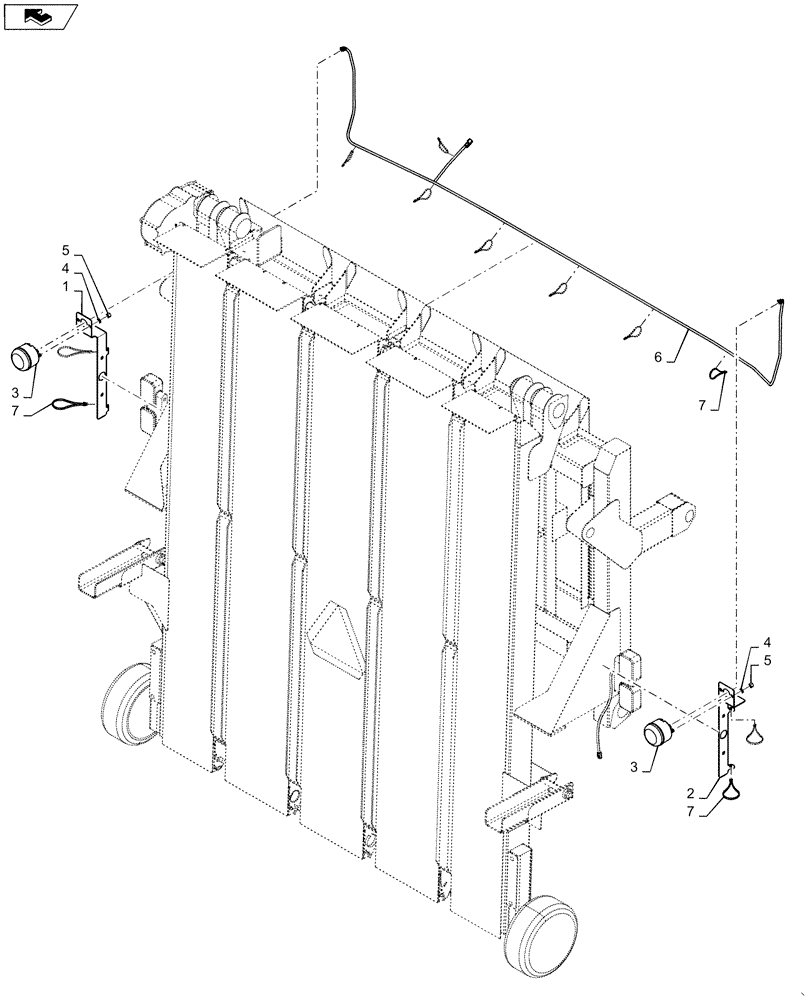 5
4
1
3
7
6
7
4
5
3
2
7