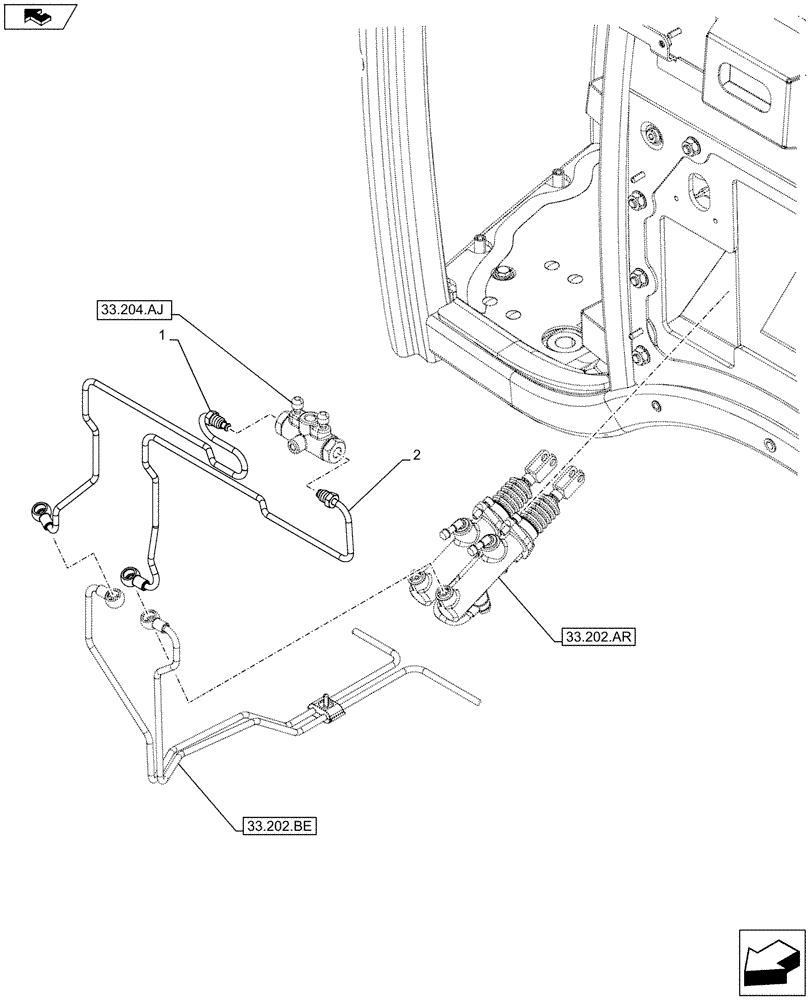 33.204.AJ
1
2
33.202.AR
33.202.BE